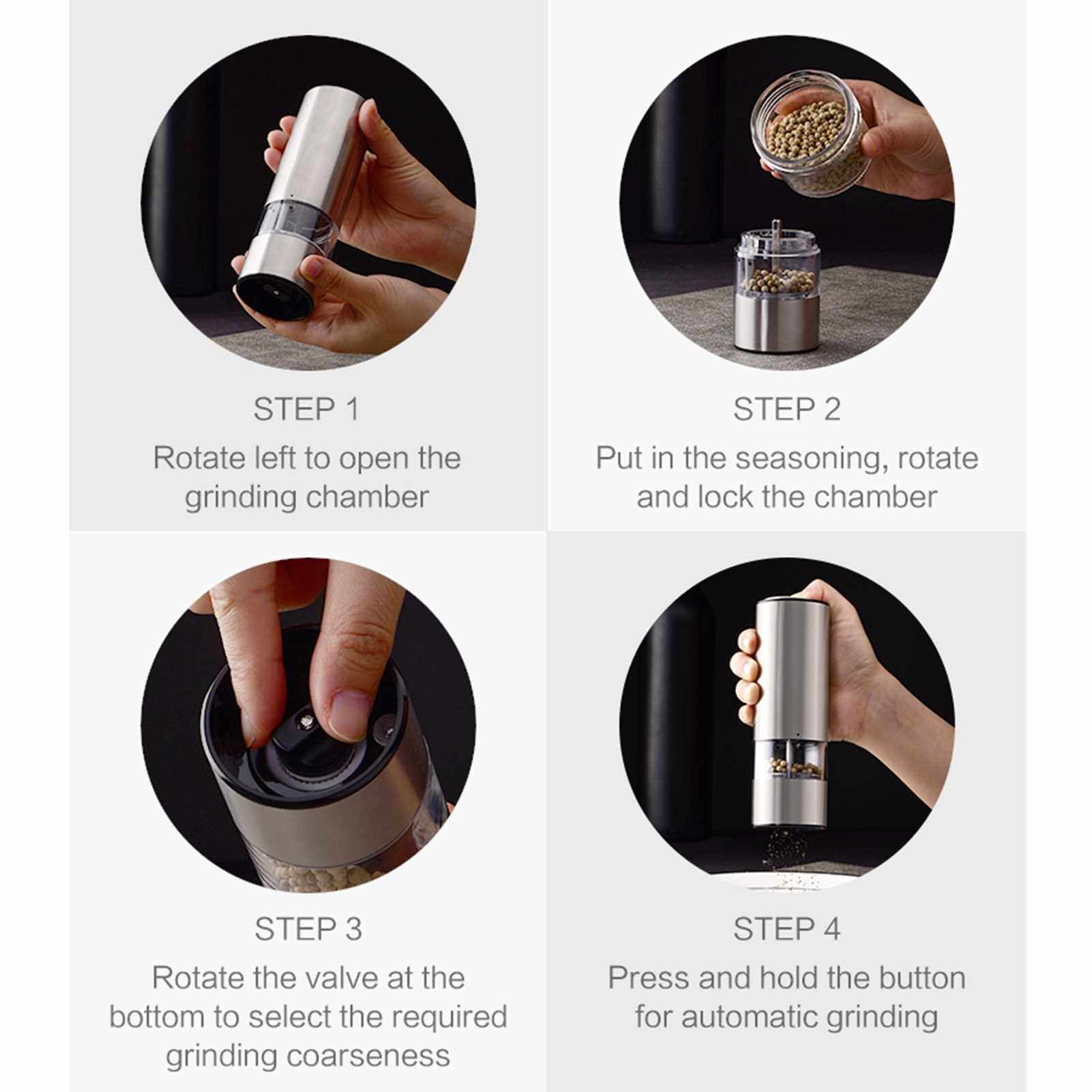 STEP 1
Rotate left to open the grinding chamber

STEP 2
Put in the seasoning, rotate and lock the chamber

STEP 3
Rotate the valve at the bottom to select the required grinding coarseness

STEP 4
Press and hold the button for automatic grinding