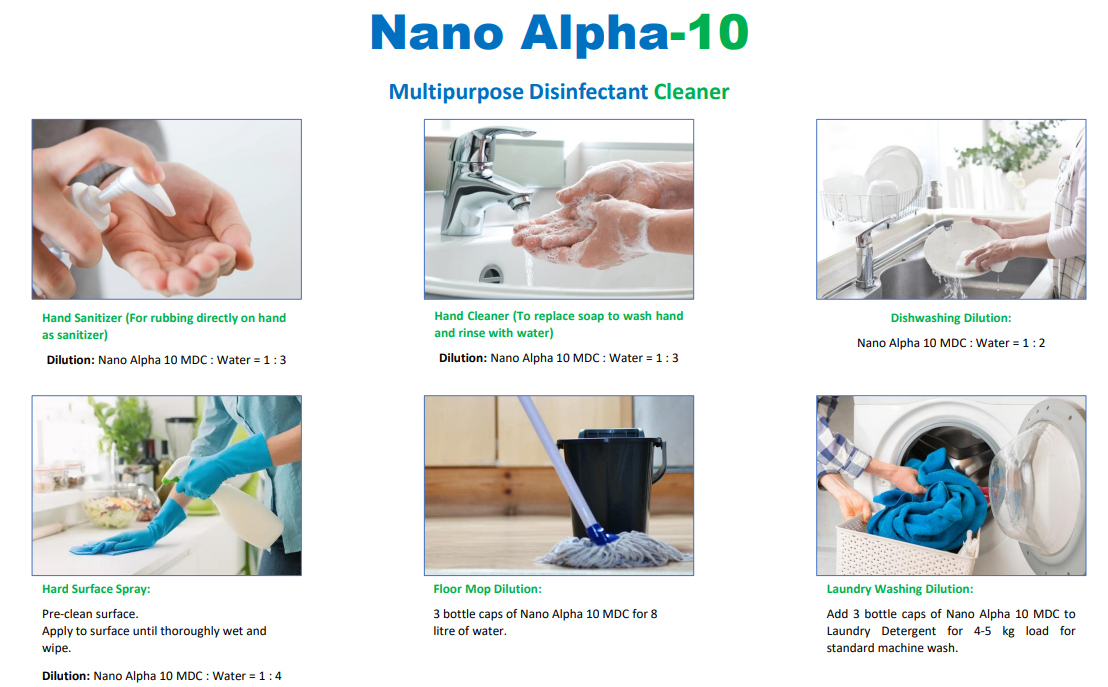 Nano Alpha-10

Multipurpose Disinfectant Cleaner

Hand Sanitizer (For rubbing directly on hand as sanitizer)

Dilution: Nano Alpha 10 MDC : Water = 1 : 3

Hand Cleaner (To replace soap to wash hand and rinse with water)

Dilution: Nano Alpha 10 MDC : Water = 1 : 3

Dishwashing Dilution:

Nano Alpha 10 MDC : Water = 1 : 2

Hard Surface Spray:

Pre-clean surface.
Apply to surface until thoroughly wet and wipe.

Dilution: Nano Alpha 10 MDC : Water = 1 : 4

Floor Mop Dilution:

3 bottle caps of Nano Alpha 10 MDC for 8 litre of water.

Laundry Washing Dilution:

Add 3 bottle caps of Nano Alpha 10 MDC to Laundry Detergent for 4-5 kg load for standard machine wash.