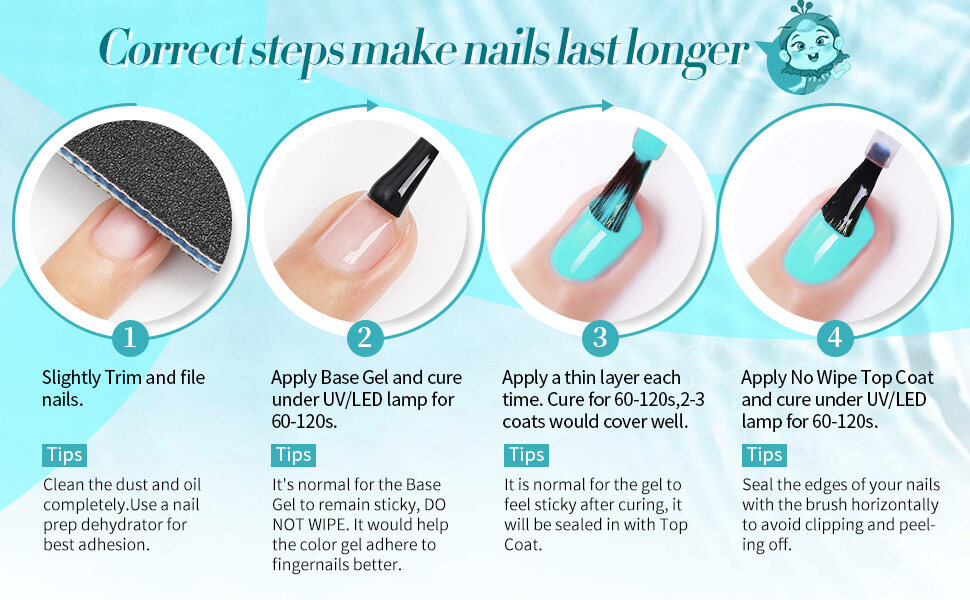 Correct steps make nails last longer

1

Slightly Trim and file nails.

Tips

Clean the dust and oil completely.Use a nail prep dehydrator for best adhesion.

2

Apply Base Gel and cure under UV/LED lamp for 60-120s.

Tips

It's normal for the Base Gel to remain sticky, DO NOT WIPE. It would help the color gel adhere to fingernails better.

3

Apply a thin layer each time. Cure for 60-120s,2-3 coats would cover well.

Tips

It is normal for the gel to feel sticky after curing, it will be sealed in with Top Coat.

4

Apply No Wipe Top Coat and cure under UV/LED lamp for 60-120s.

Tips

Seal the edges of your nails with the brush horizontally to avoid clipping and peeling off.