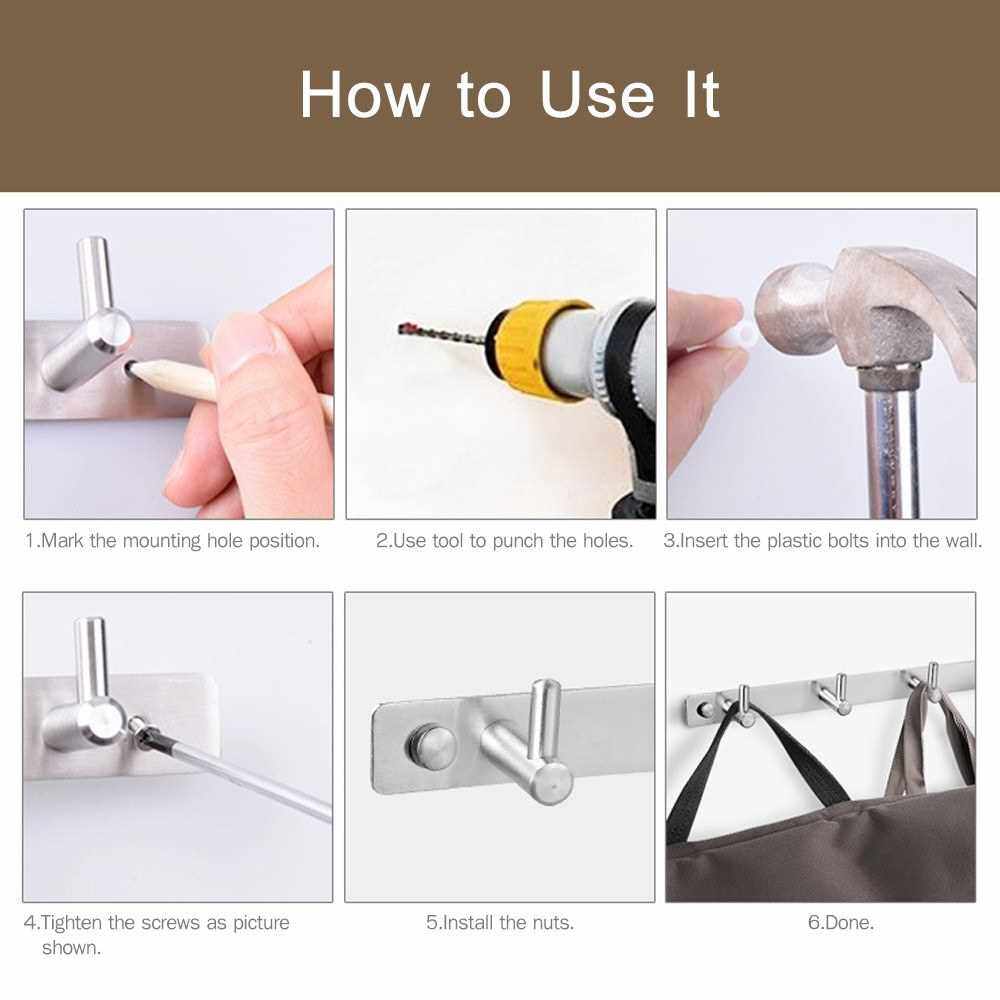 How to Use It

1.Mark the mounting hole position.

2.Use tool to punch the holes.

3.Insert the plastic bolts into the wall.

4.Tighten the screws as picture shown.

5.Install the nuts.

6.Done.