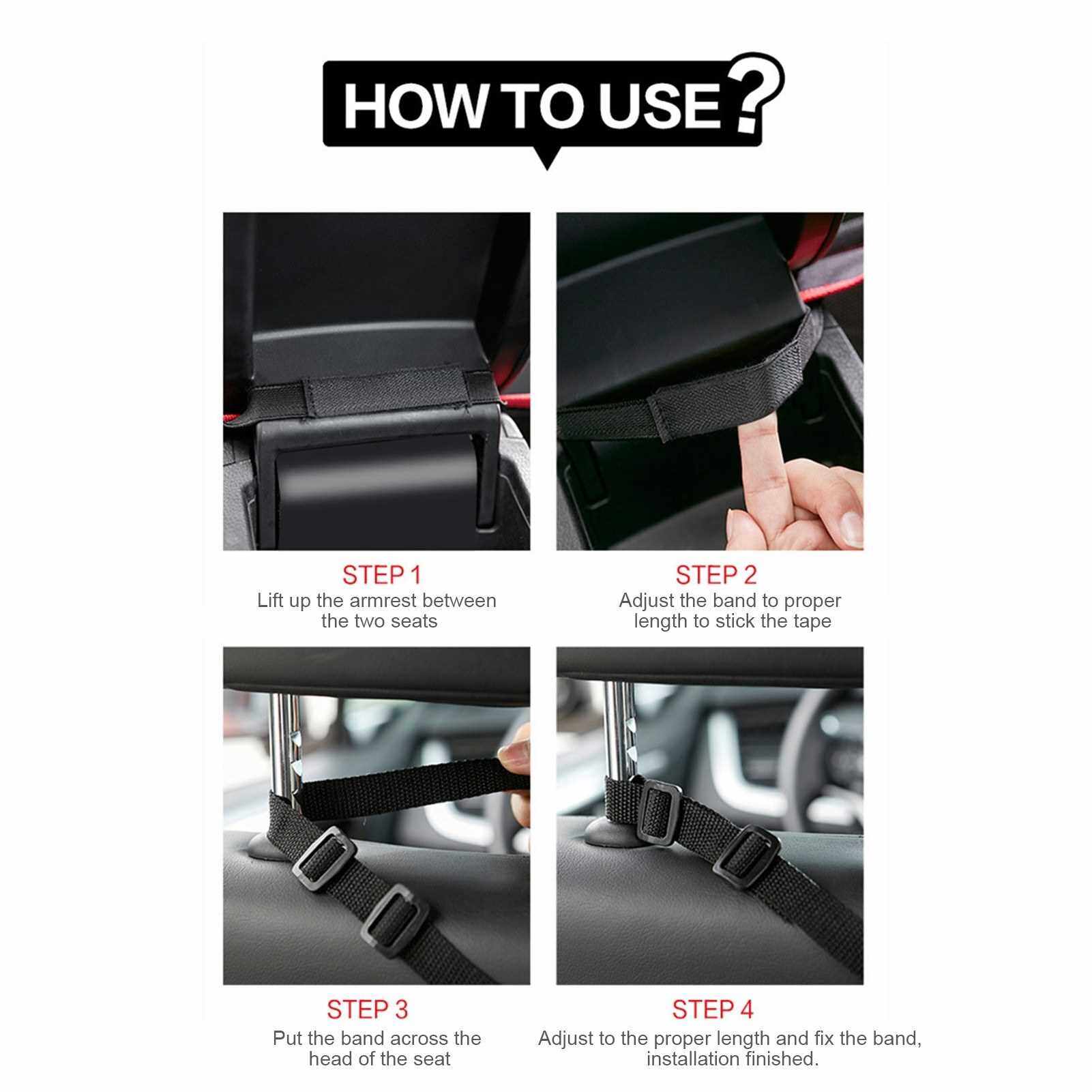 HOW TO USE?

STEP 1
Lift up the armrest between the two seats

STEP 2
Adjust the band to proper length to stick the tape

STEP 3
Put the band across the head of the seat

STEP 4
Adjust to the proper length and fix the band, installation finished.