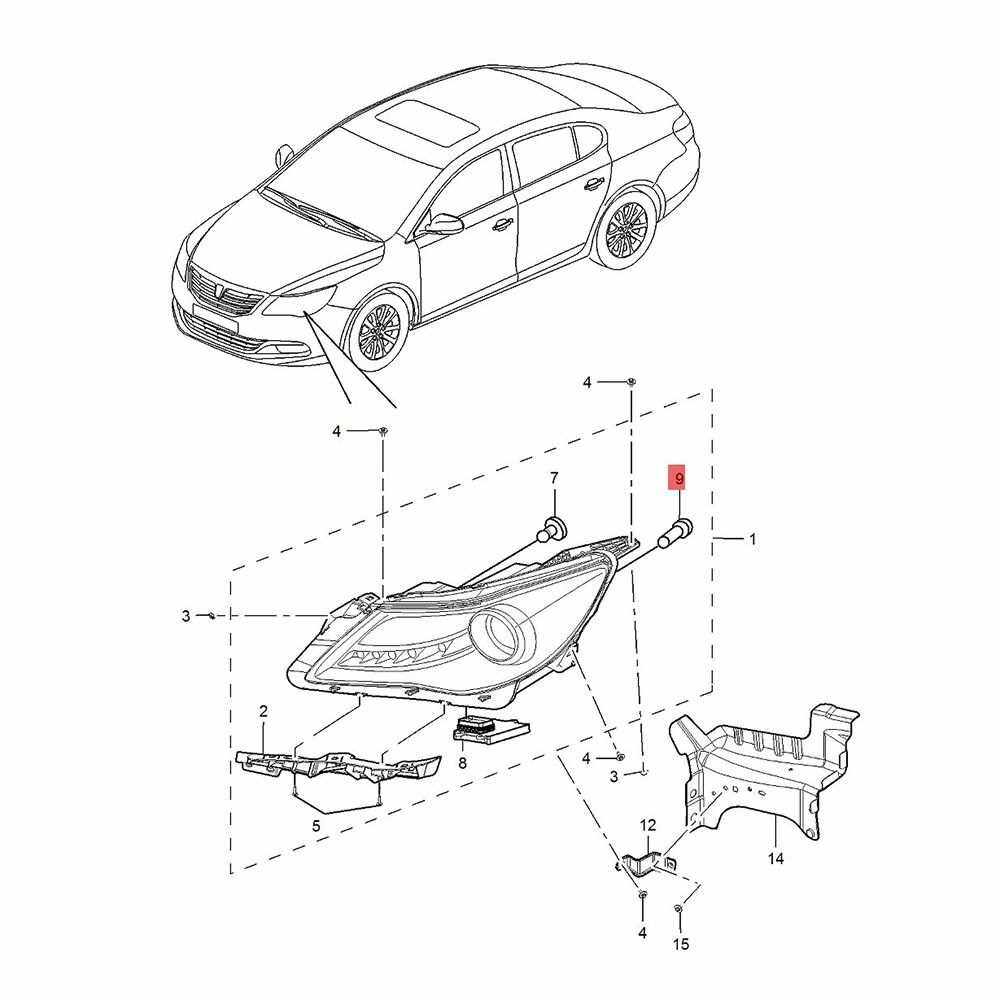 4
4
7
9
1
3
2
8
4
3
5
12
14
4
15