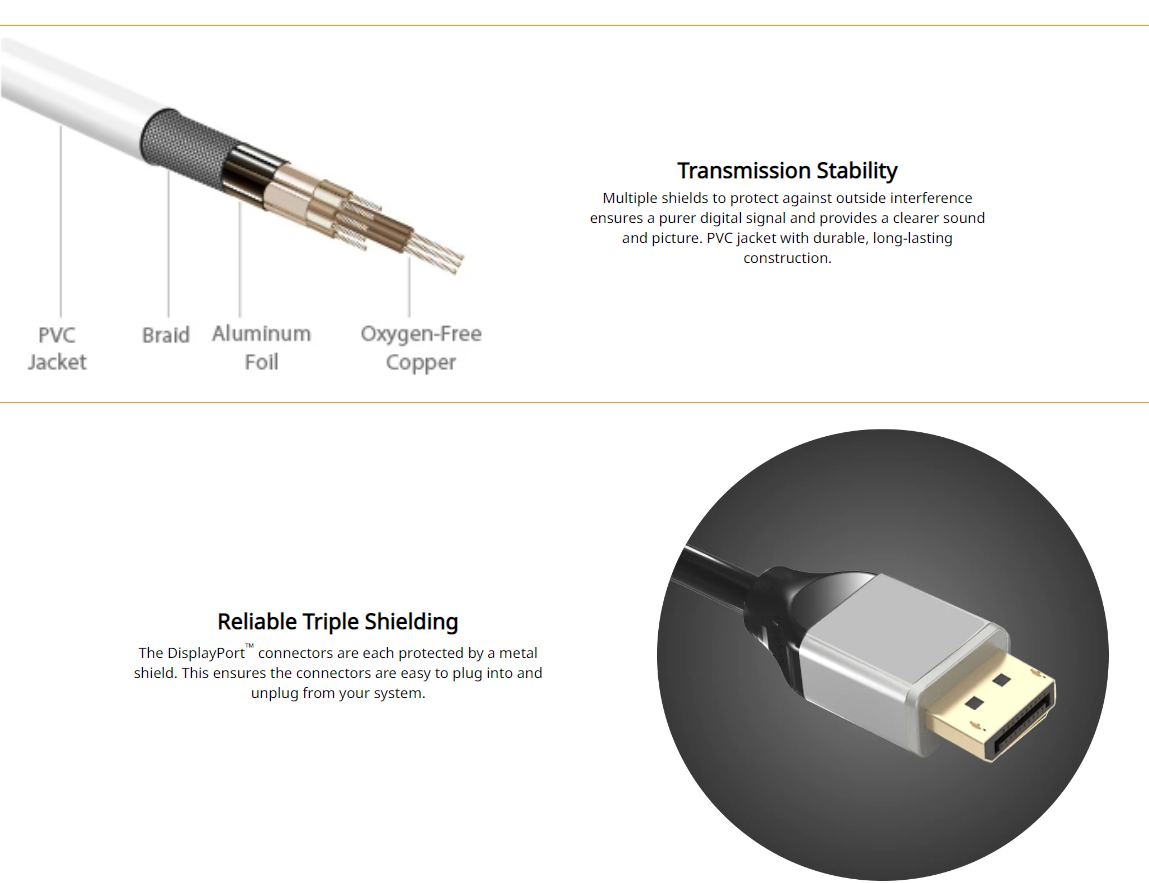 PVC Jacket

Braid

Aluminum Foil

Oxygen-Free Copper

Transmission Stability

Multiple shields to protect against outside interference ensures a purer digital signal and provides a clearer sound and picture. PVC jacket with durable, long-lasting construction.

Reliable Triple Shielding

The DisplayPort™ connectors are each protected by a metal shield. This ensures the connectors are easy to plug into and unplug from your system.