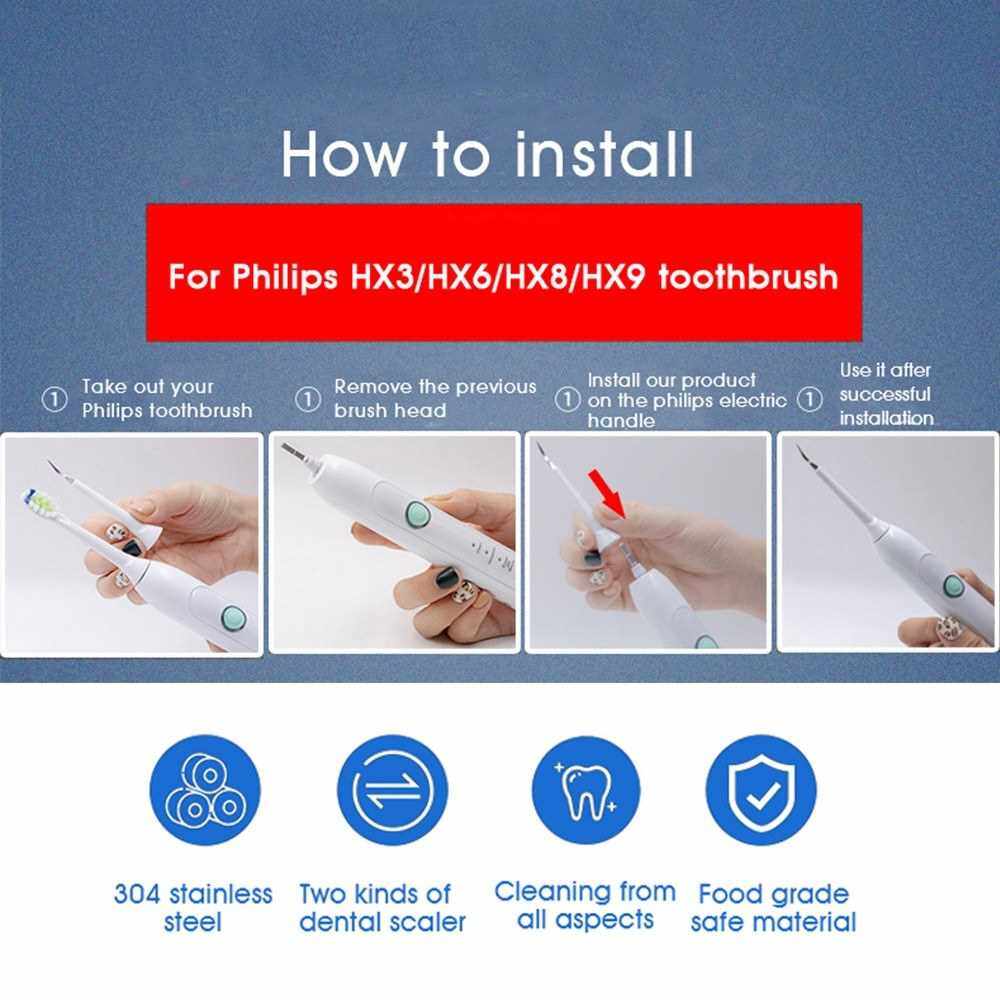 How to install

For Philips HX3/HX6/HX8/HX9 toothbrush

① Take out your Philips toothbrush

① Remove the previous brush head

① Install our product on the philips electric handle

① Use it after successful installation

304 stainless steel

Two kinds of dental scaler

Cleaning from all aspects

Food grade safe material