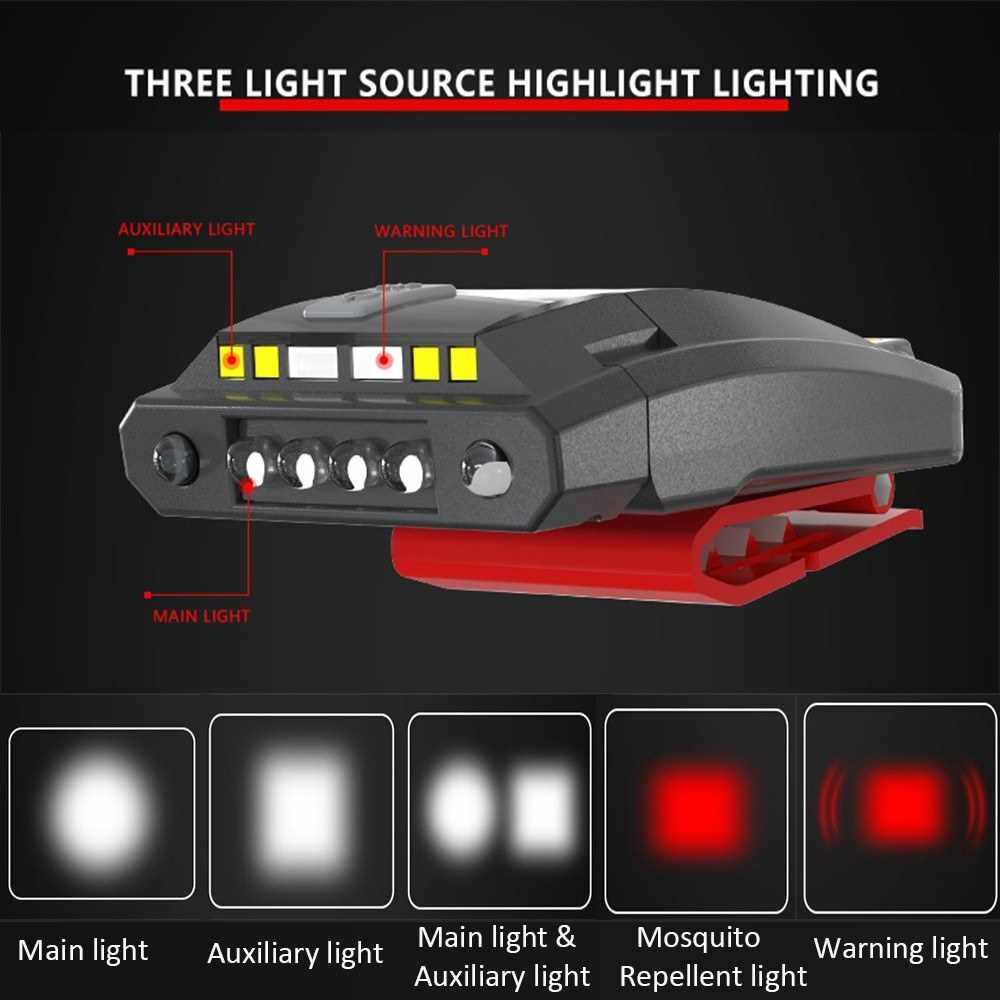 THREE LIGHT SOURCE HIGHLIGHT LIGHTING

AUXILIARY LIGHT

WARNING LIGHT

MAIN LIGHT

Main light

Auxiliary light

Main light & Auxiliary light

Mosquito Repellent light

Warning light