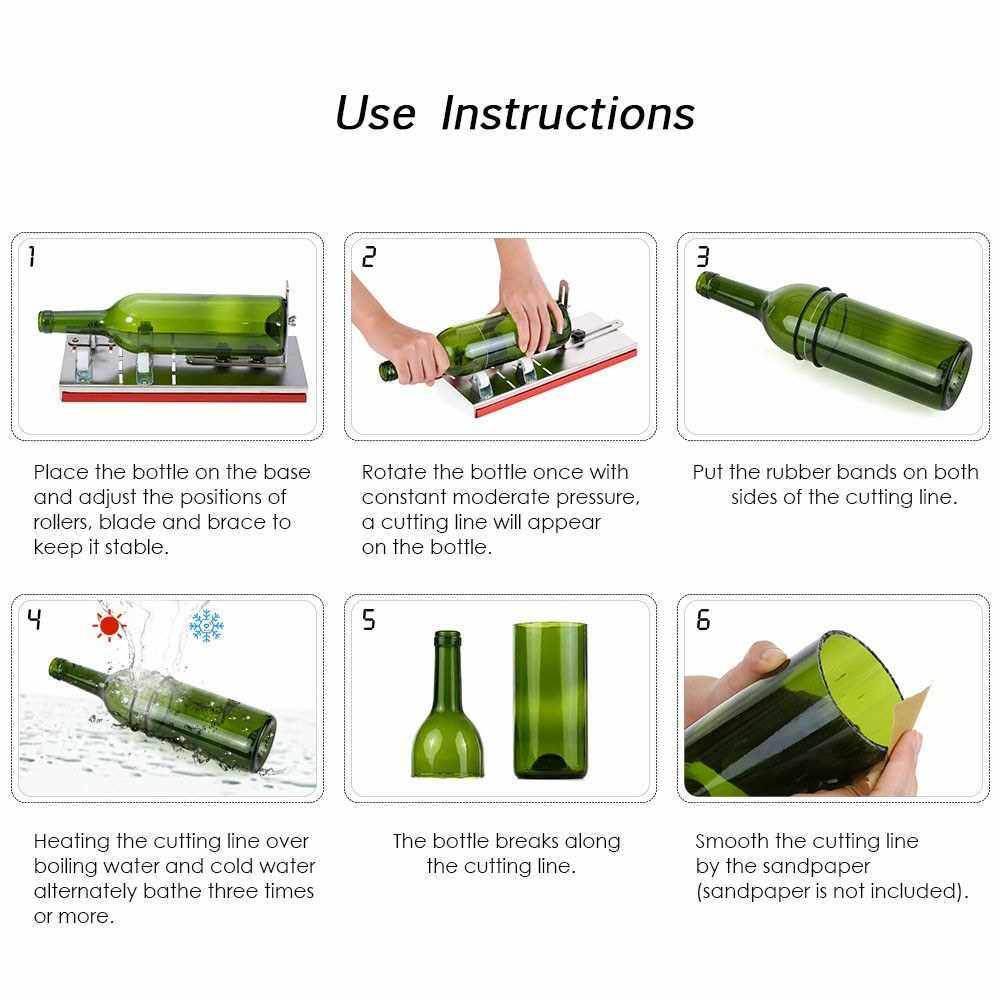 Use Instructions

1

Place the bottle on the base and adjust the positions of rollers, blade and brace to keep it stable.

2

Rotate the bottle once with constant moderate pressure, a cutting line will appear on the bottle.

3

Put the rubber bands on both sides of the cutting line.

4

Heating the cutting line over boiling water and cold water alternately bathe three times or more.

5

The bottle breaks along the cutting line.

6

Smooth the cutting line by the sandpaper (sandpaper is not included).