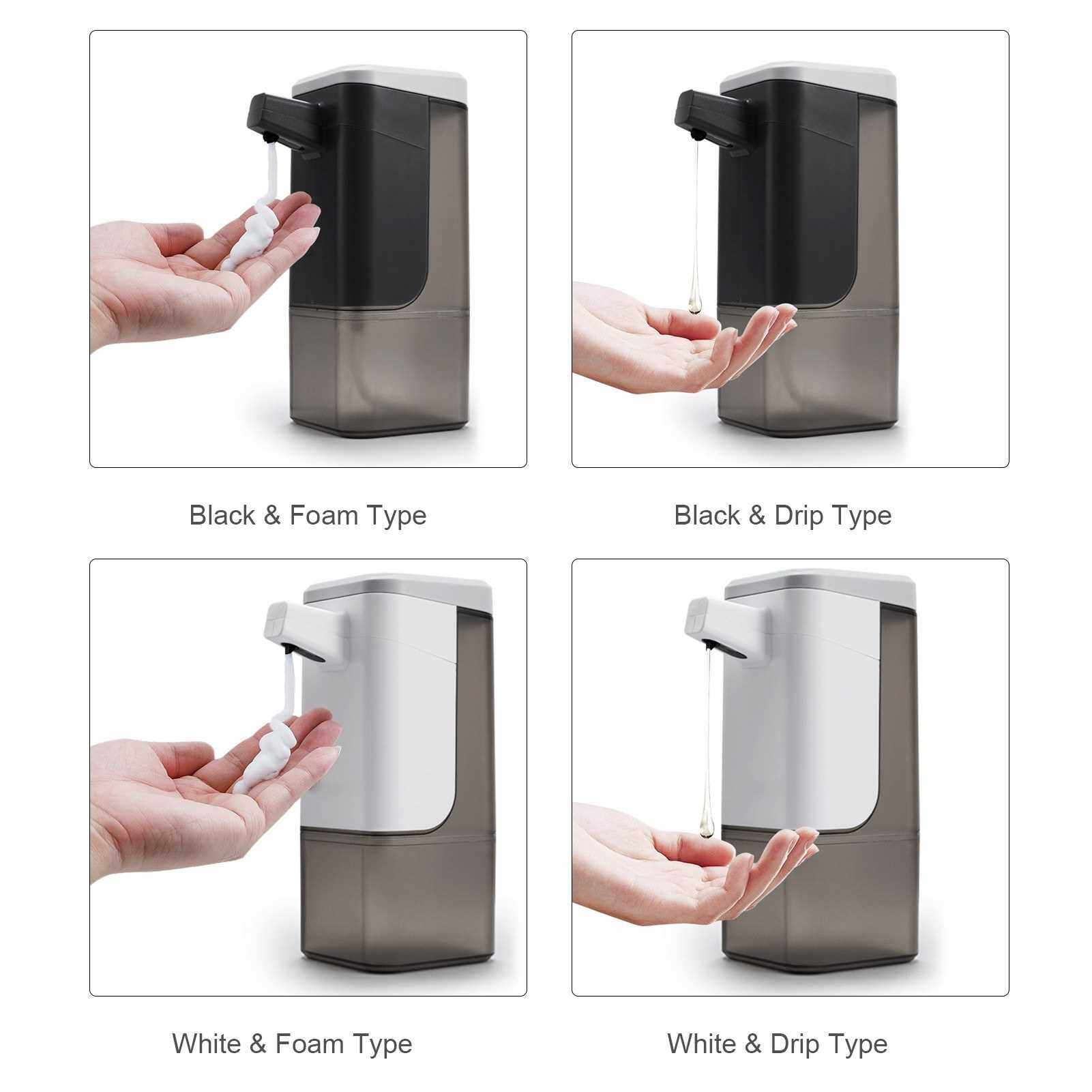 Black & Foam Type

Black & Drip Type

White & Foam Type

White & Drip Type