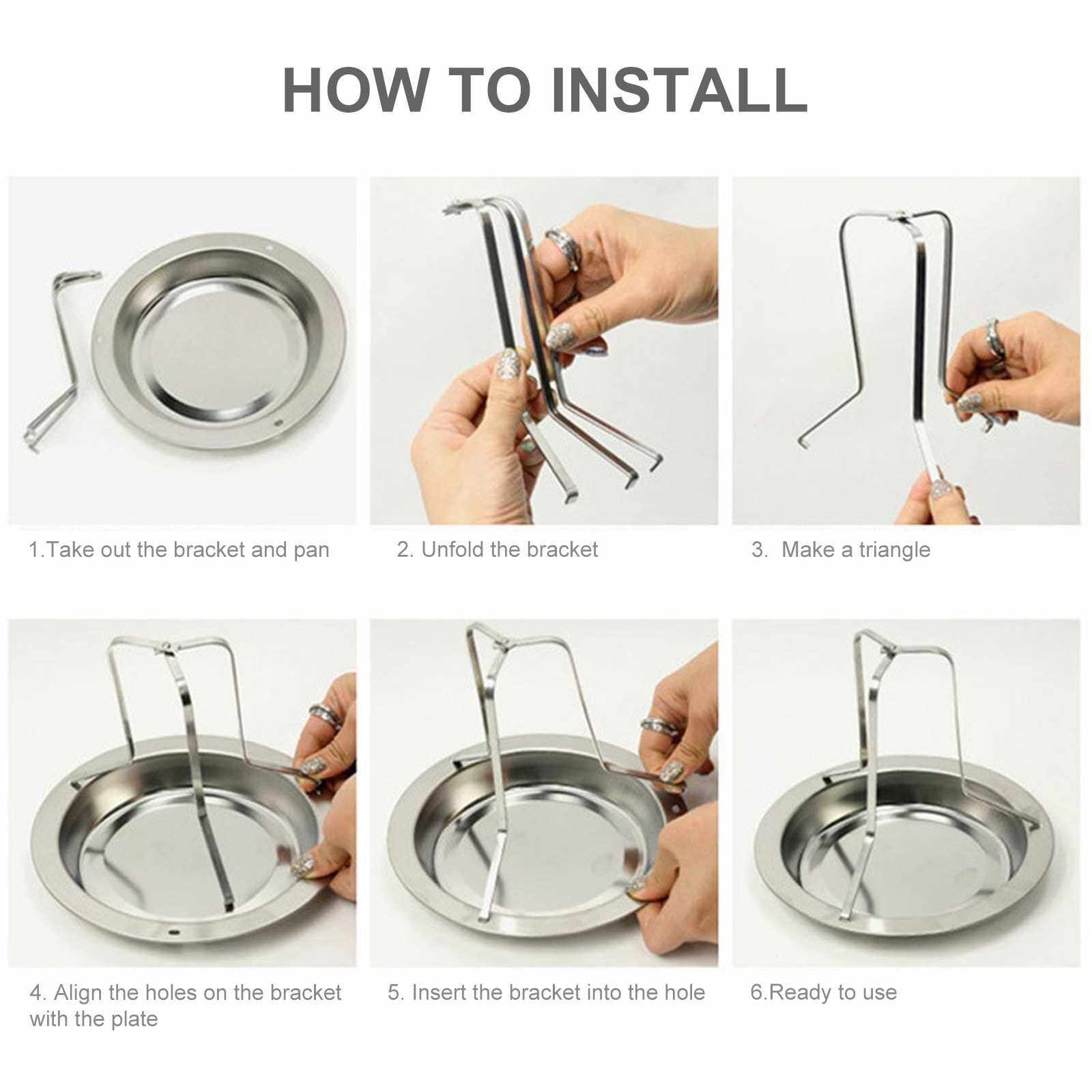 HOW TO INSTALL

1.Take out the bracket and pan

2. Unfold the bracket

3. Make a triangle

4. Align the holes on the bracket with the plate

5. Insert the bracket into the hole

6.Ready to use