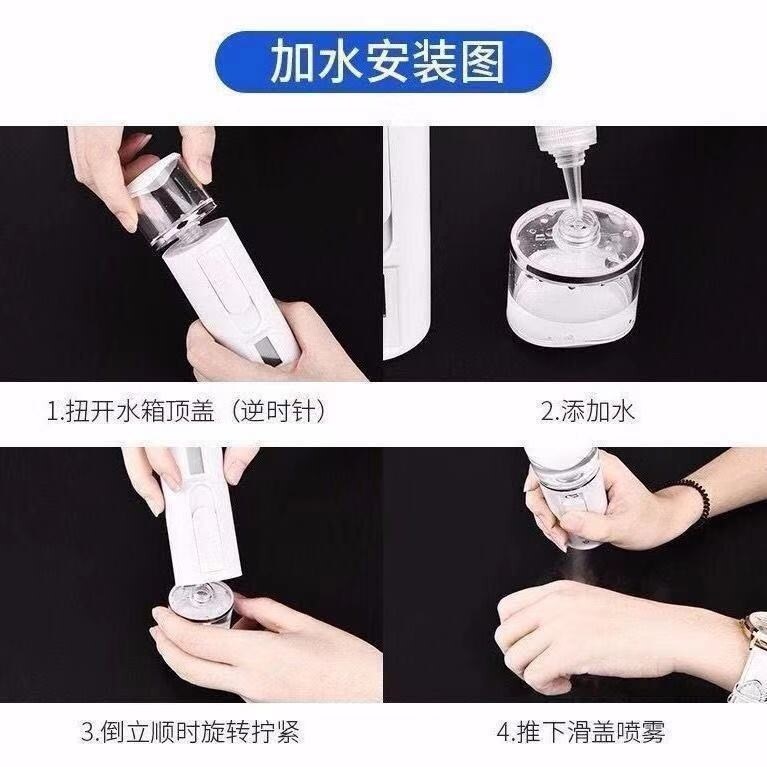 加水安装图

1.扭开水箱顶盖（逆时针）

2.添加水

3.倒立顺时旋转拧紧

4.推下滑盖喷雾