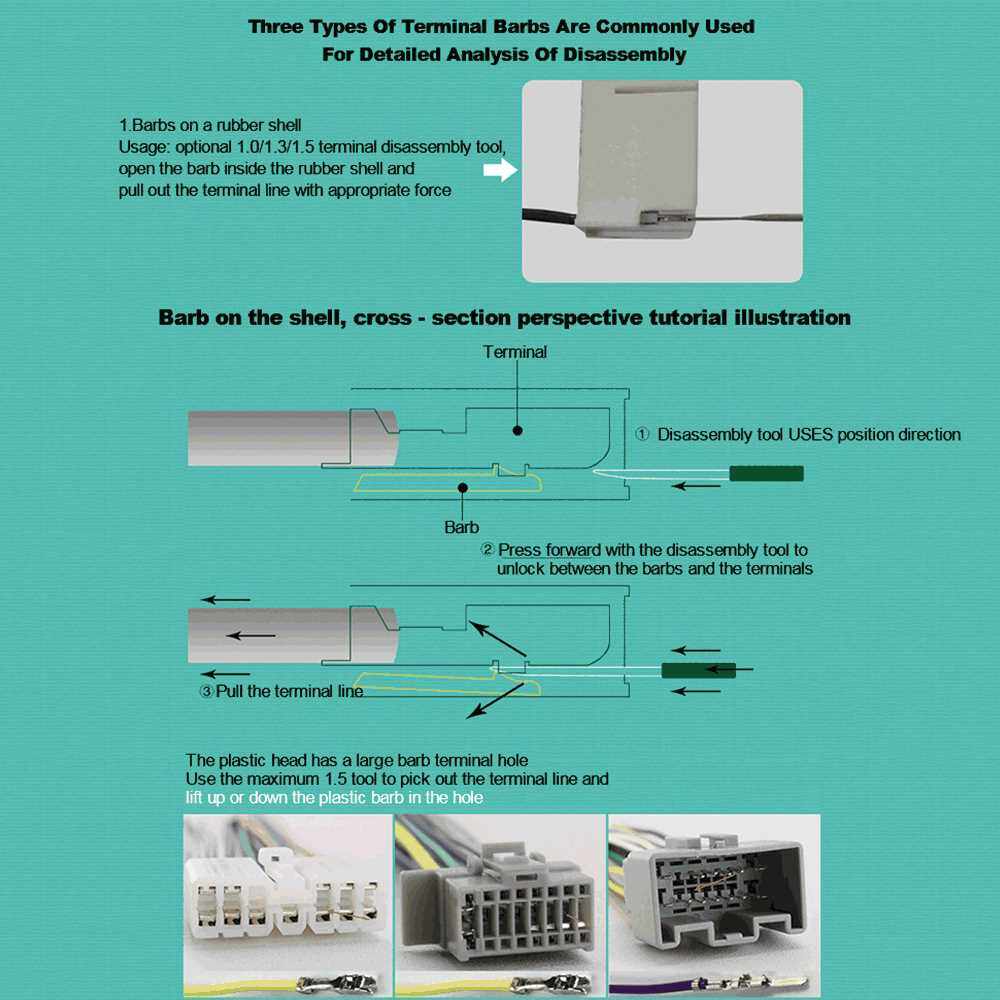 Three Types Of Terminal Barbs Are Commonly Used
For Detailed Analysis Of Disassembly

1.Barbs on a rubber shell
Usage: optional 1.0/1.3/1.5 terminal disassembly tool, open the barb inside the rubber shell and pull out the terminal line with appropriate force

Barb on the shell, cross - section perspective tutorial illustration

Terminal

① Disassembly tool USES position direction

Barb

② Press forward with the disassembly tool to unlock between the barbs and the terminals

③ Pull the terminal line

The plastic head has a large barb terminal hole
Use the maximum 1.5 tool to pick out the terminal line and lift up or down the plastic barb in the hole