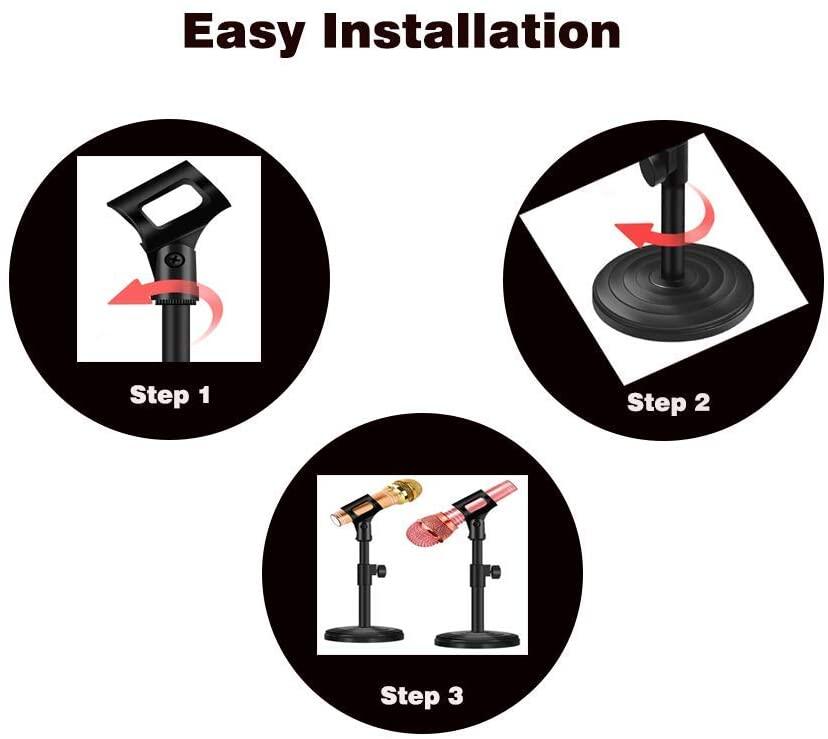 Easy Installation

Step 1

Step 2

Step 3