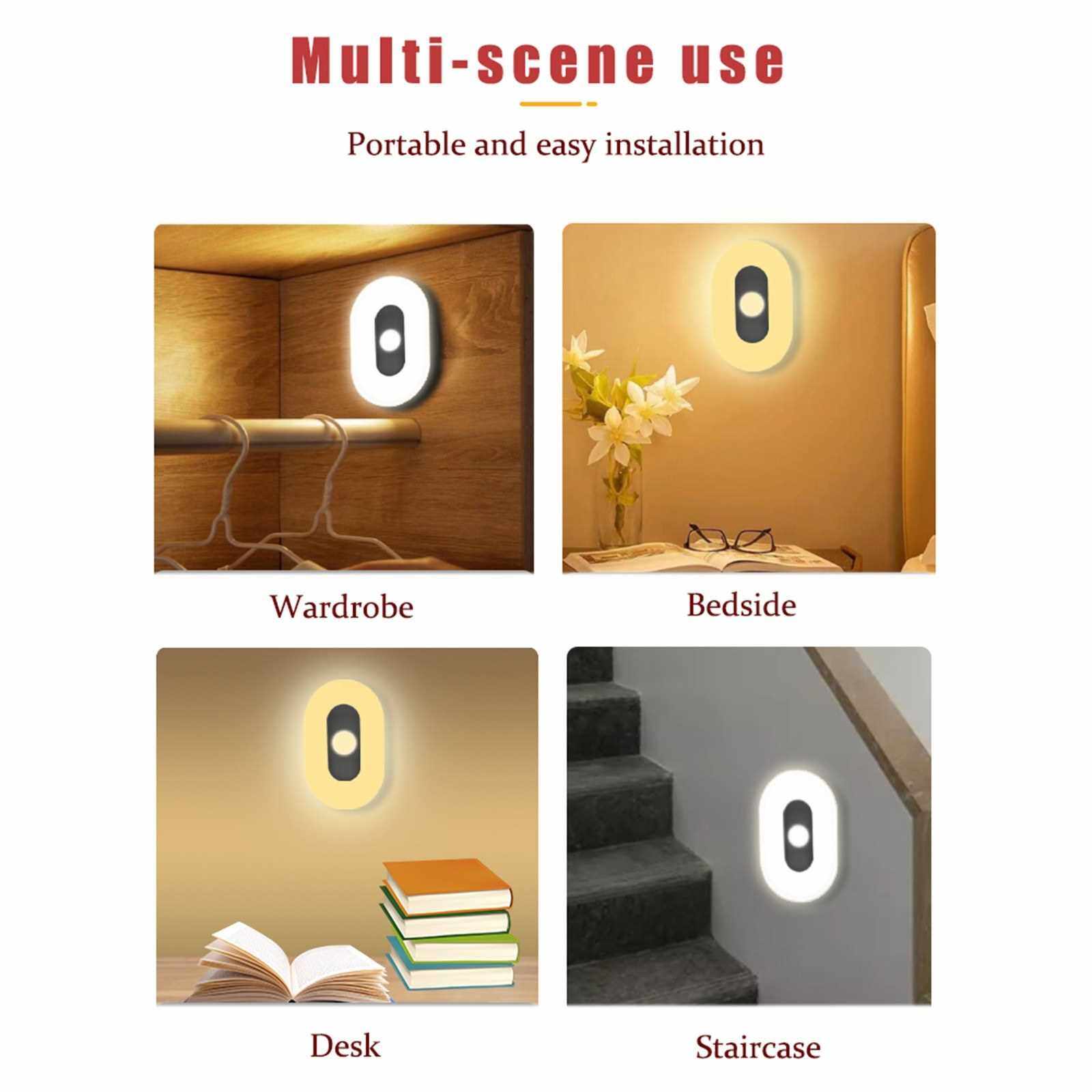 Multi-scene use

Portable and easy installation

Wardrobe

Bedside

Desk

Staircase