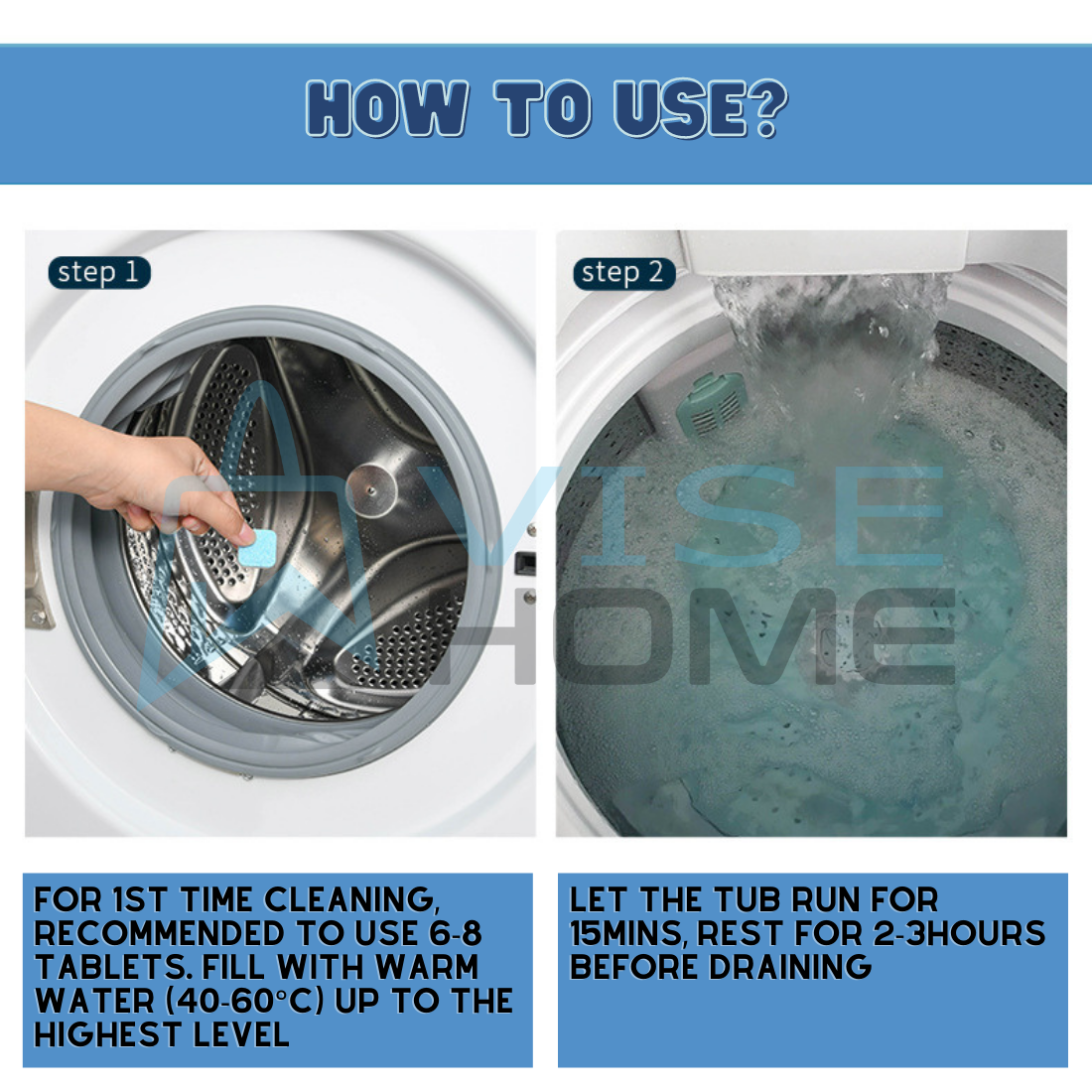 HOW TO USE?

step 1

step 2

VISE HOME

FOR 1ST TIME CLEANING, RECOMMENDED TO USE 6-8 TABLETS. FILL WITH WARM WATER (40-60°C) UP TO THE HIGHEST LEVEL

LET THE TUB RUN FOR 15MINS, REST FOR 2-3HOURS BEFORE DRAINING