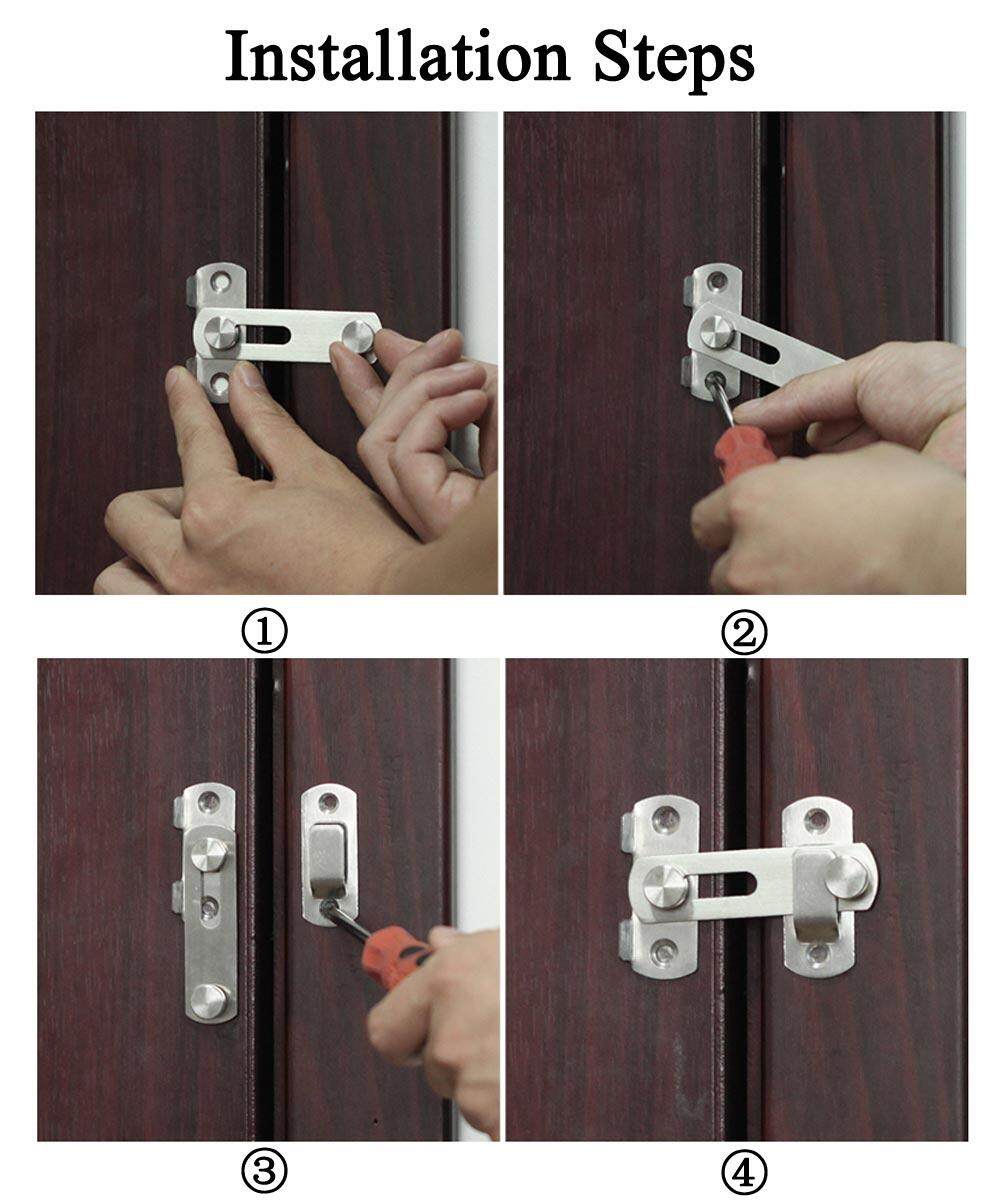 Installation Steps

①

②

③

④