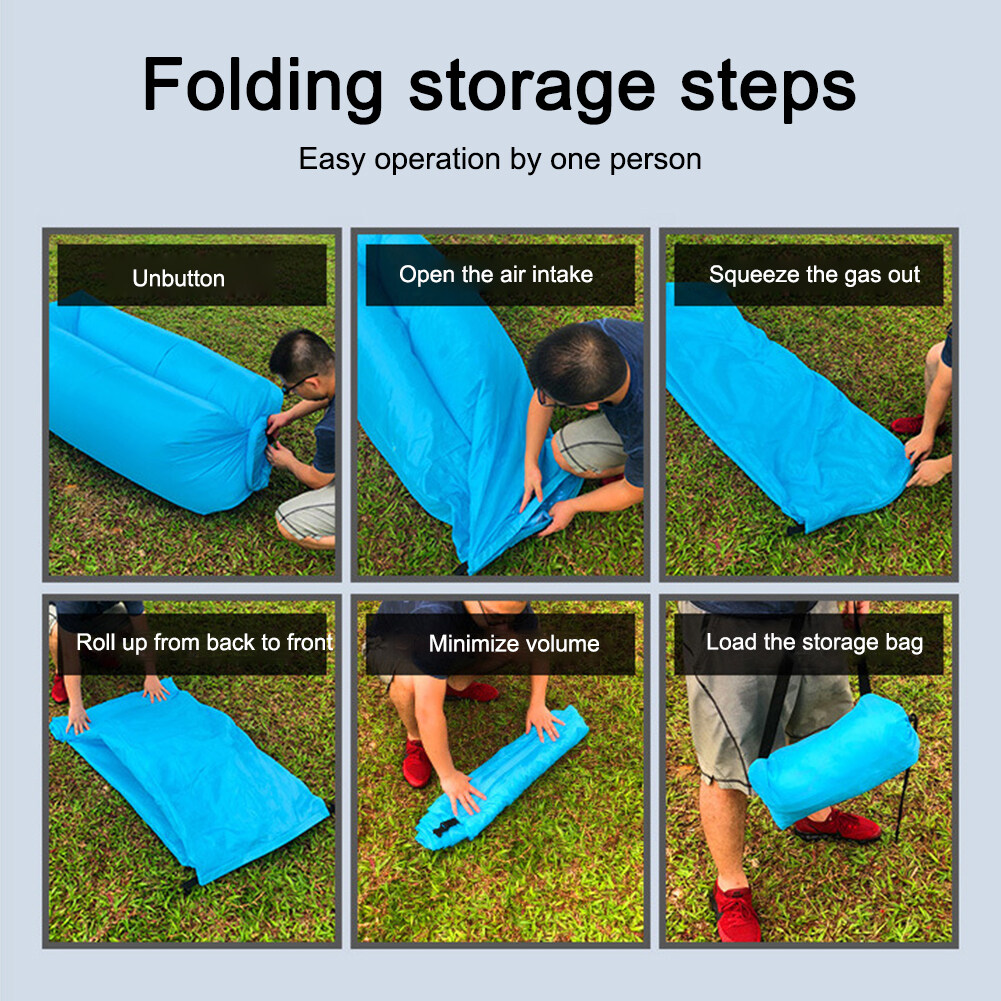 Folding storage steps

Easy operation by one person

Unbutton

Open the air intake

Squeeze the gas out

Roll up from back to front

Minimize volume

Load the storage bag