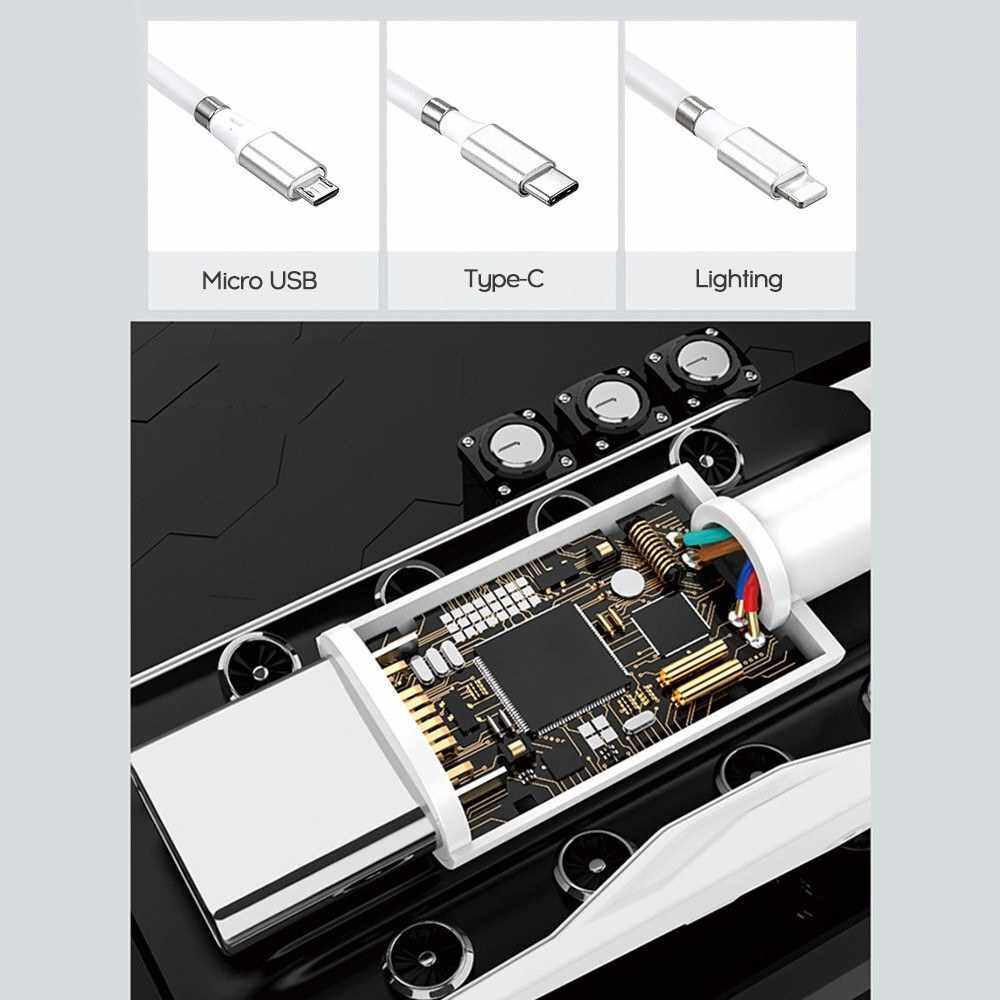 Micro USB

Type-C

Lighting