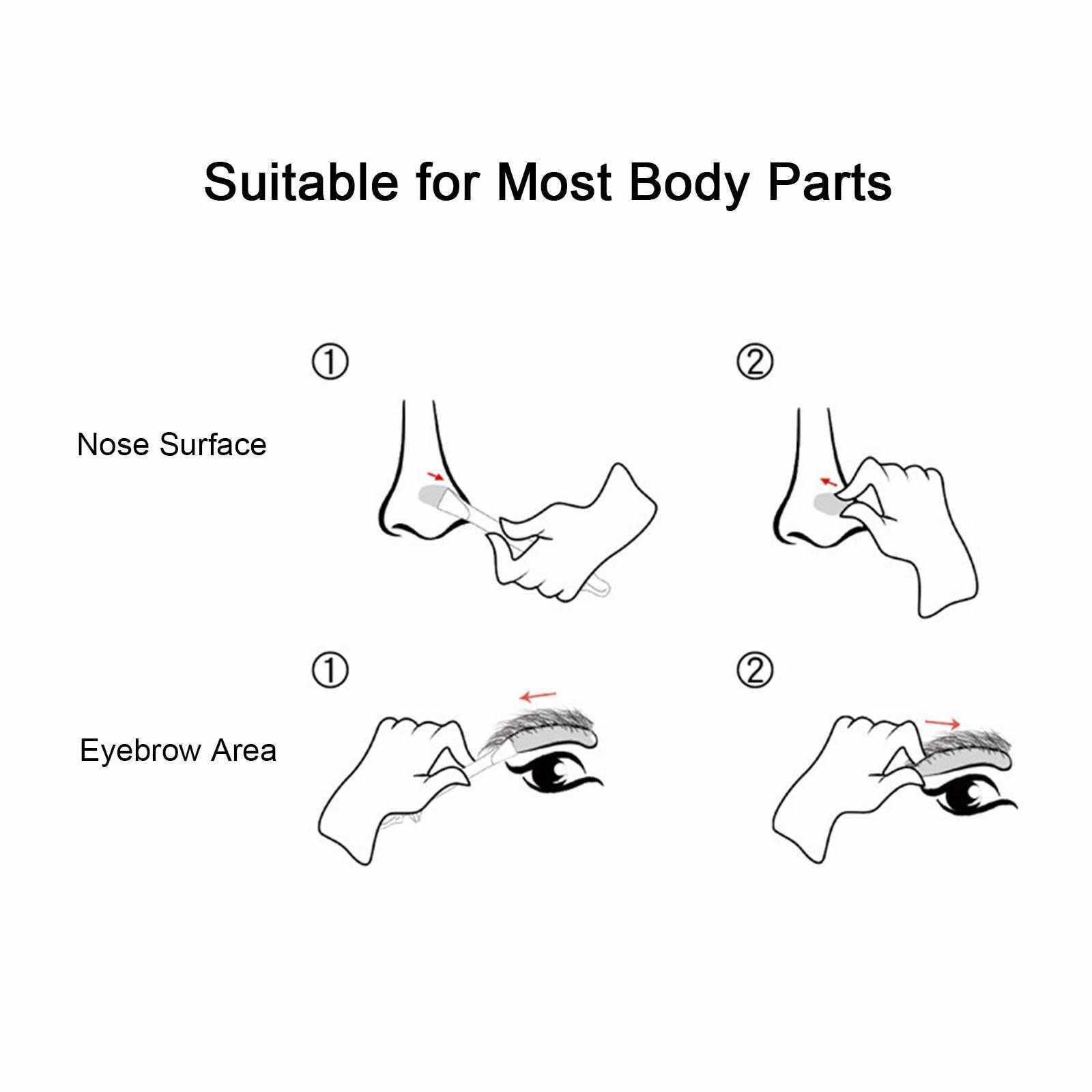 Suitable for Most Body Parts

①

②

Nose Surface

①

②

Eyebrow Area