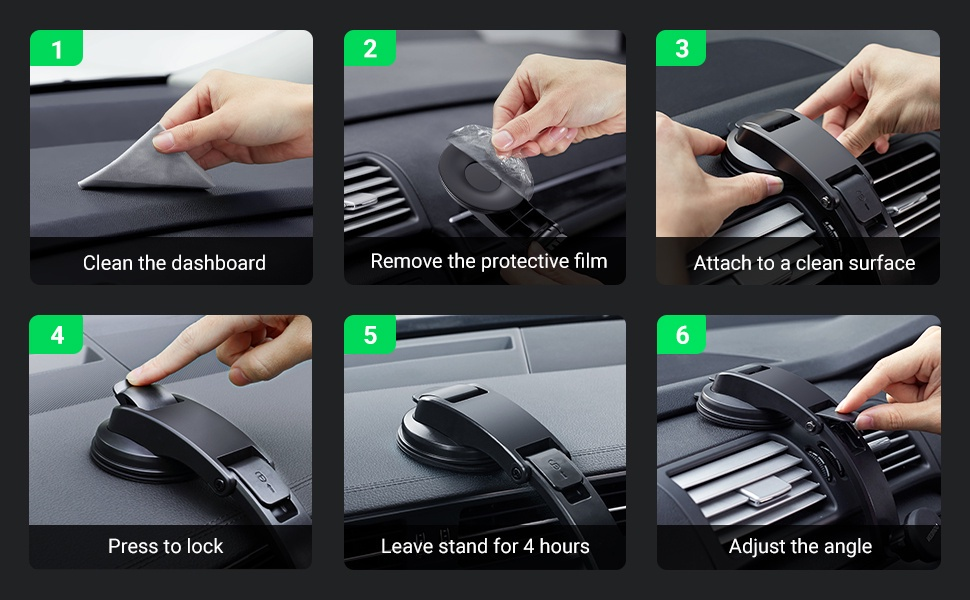 1
Clean the dashboard

2
Remove the protective film

3
Attach to a clean surface

4
Press to lock

5
Leave stand for 4 hours

6
Adjust the angle