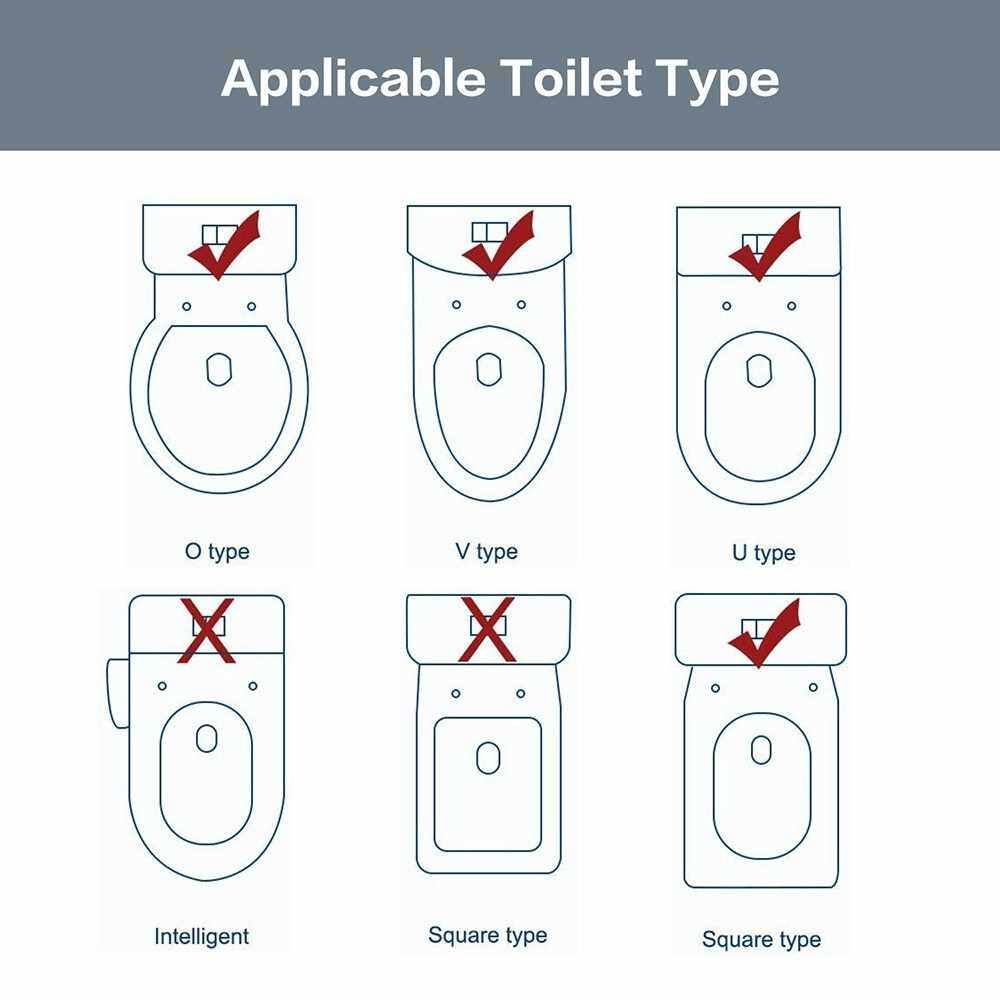 Applicable Toilet Type

O type

V type

U type

Intelligent

Square type

Square type