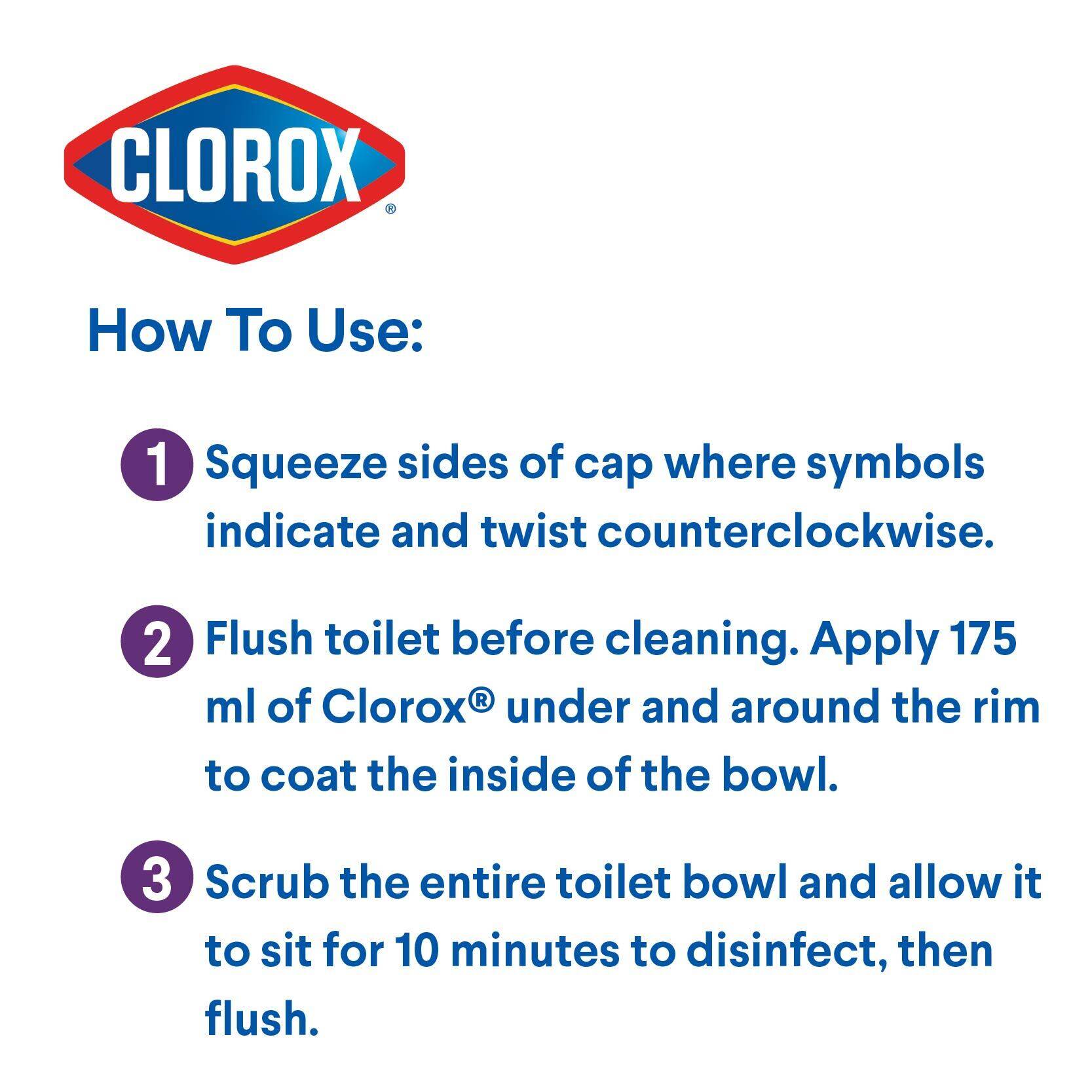 CLOROX®

How To Use:

1 Squeeze sides of cap where symbols indicate and twist counterclockwise.

2 Flush toilet before cleaning. Apply 175 ml of Clorox® under and around the rim to coat the inside of the bowl.

3 Scrub the entire toilet bowl and allow it to sit for 10 minutes to disinfect, then flush.