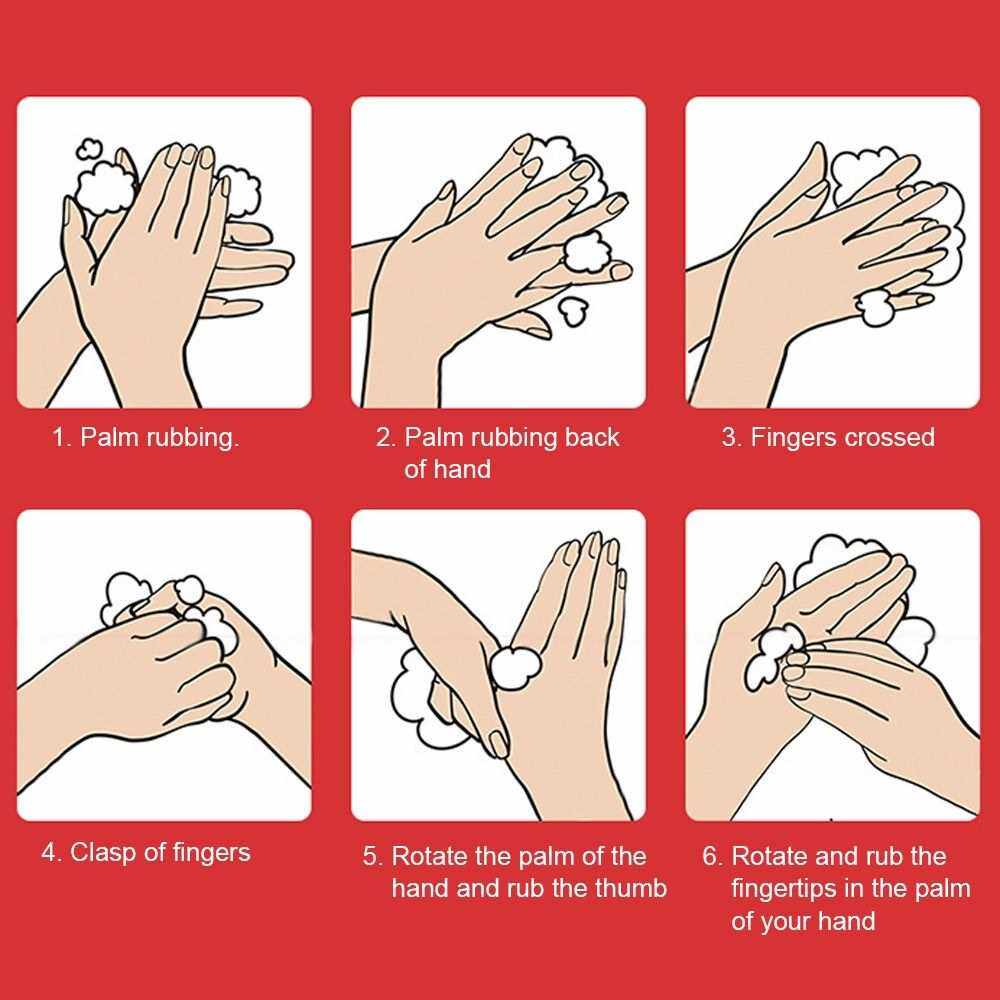 1. Palm rubbing.

2. Palm rubbing back of hand

3. Fingers crossed

4. Clasp of fingers

5. Rotate the palm of the hand and rub the thumb

6. Rotate and rub the fingertips in the palm of your hand