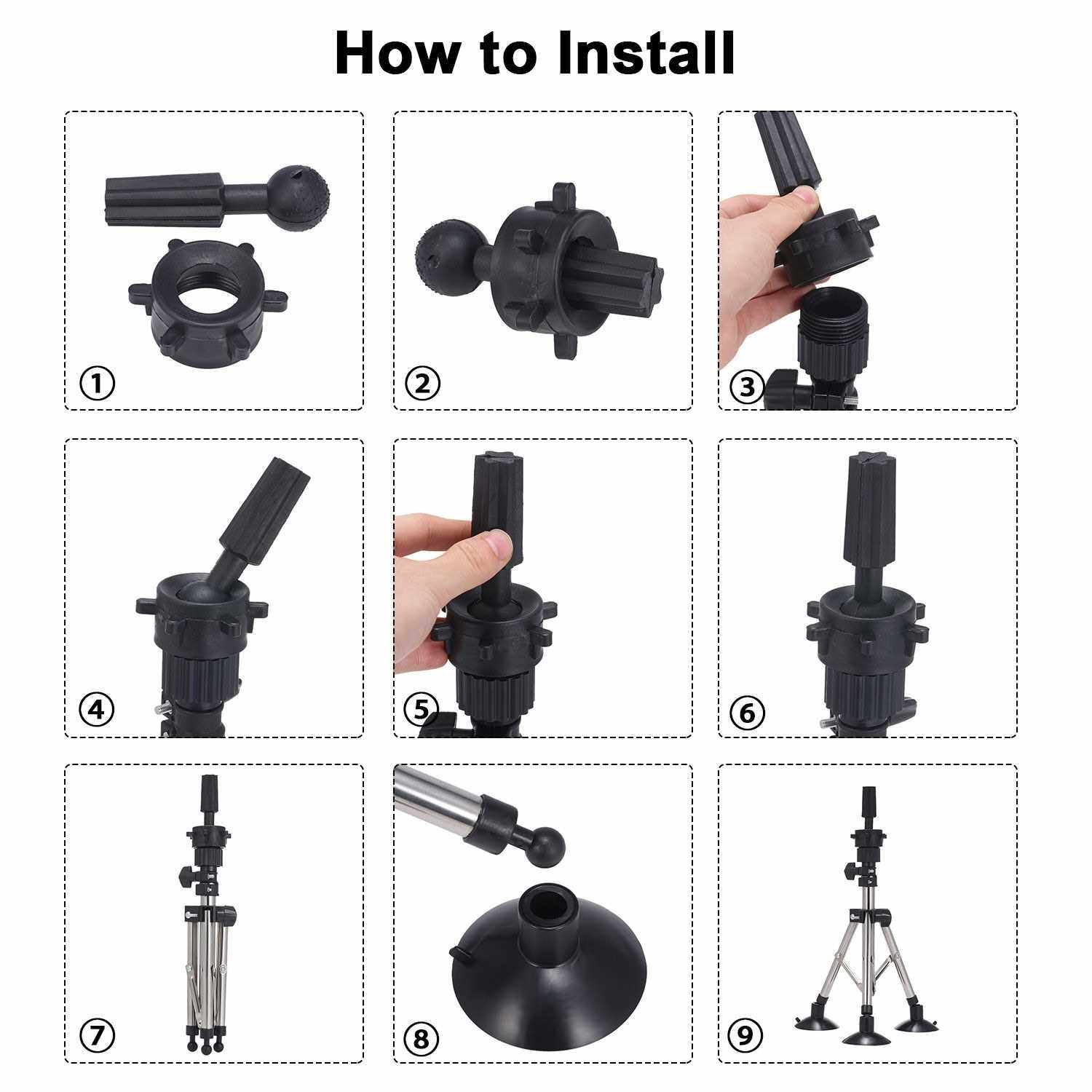 How to Install

①

②

③

④

⑤

⑥

⑦

⑧

⑨