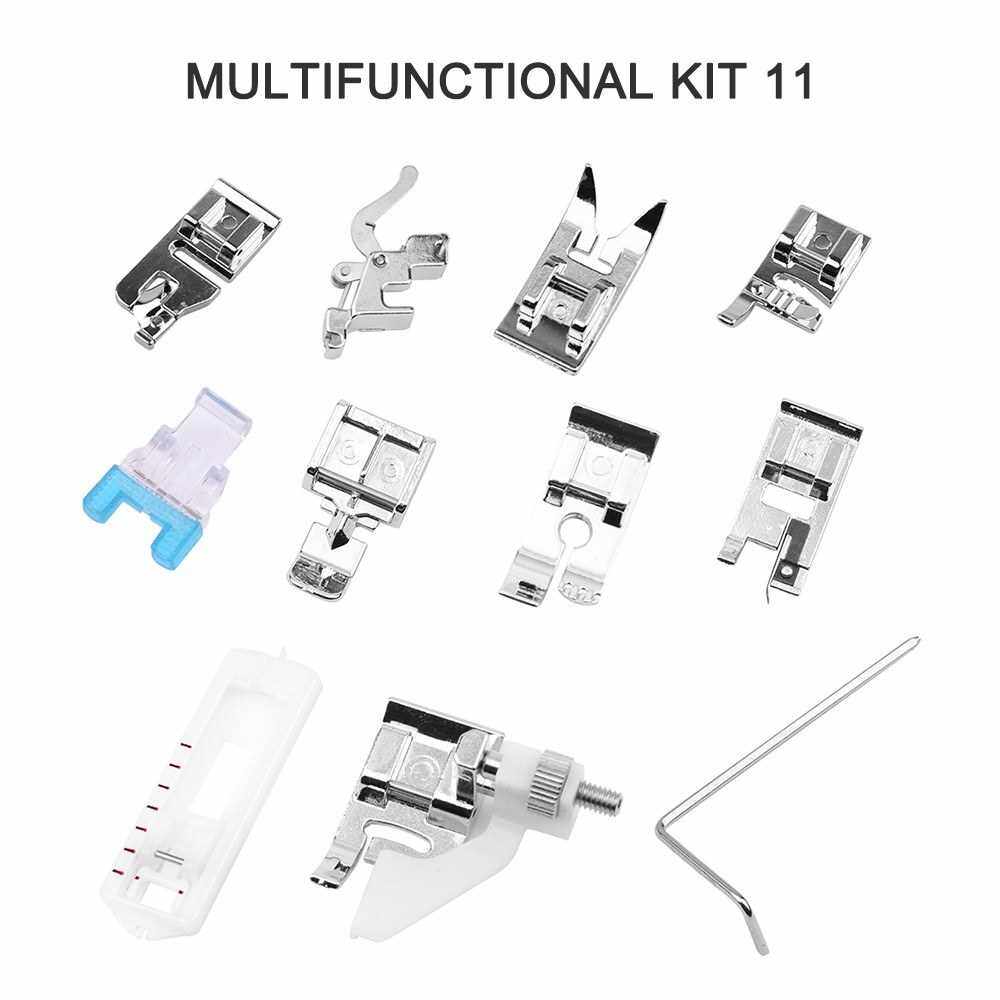 MULTIFUNCTIONAL KIT 11