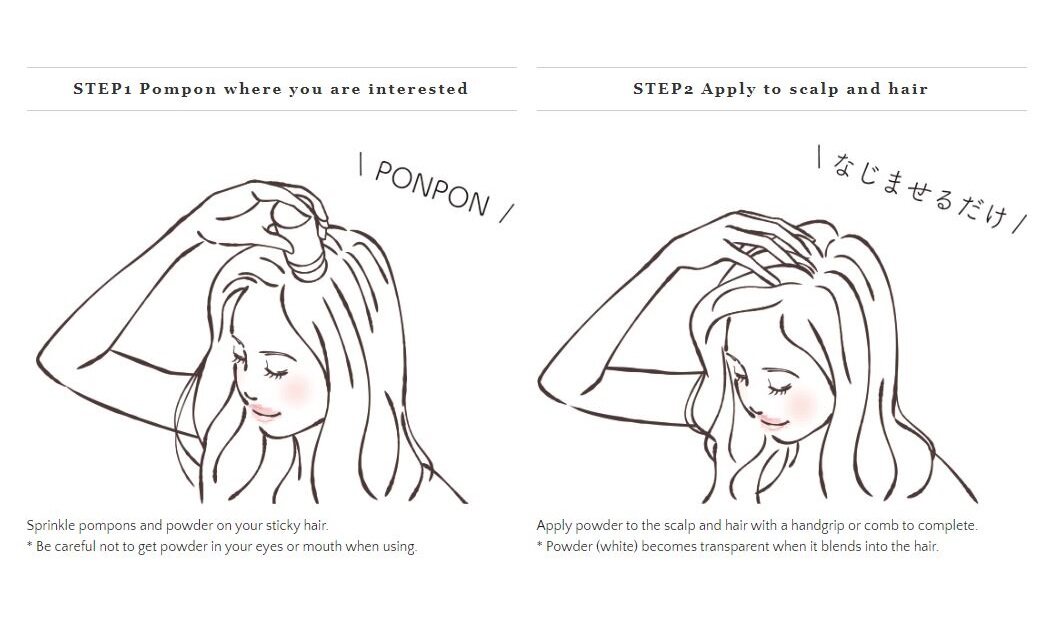 STEP1 Pompon where you are interested

\ PONPON /

Sprinkle pompons and powder on your sticky hair.
* Be careful not to get powder in your eyes or mouth when using.

STEP2 Apply to scalp and hair

\ なじませるだけ /

Apply powder to the scalp and hair with a handgrip or comb to complete.
* Powder (white) becomes transparent when it blends into the hair.