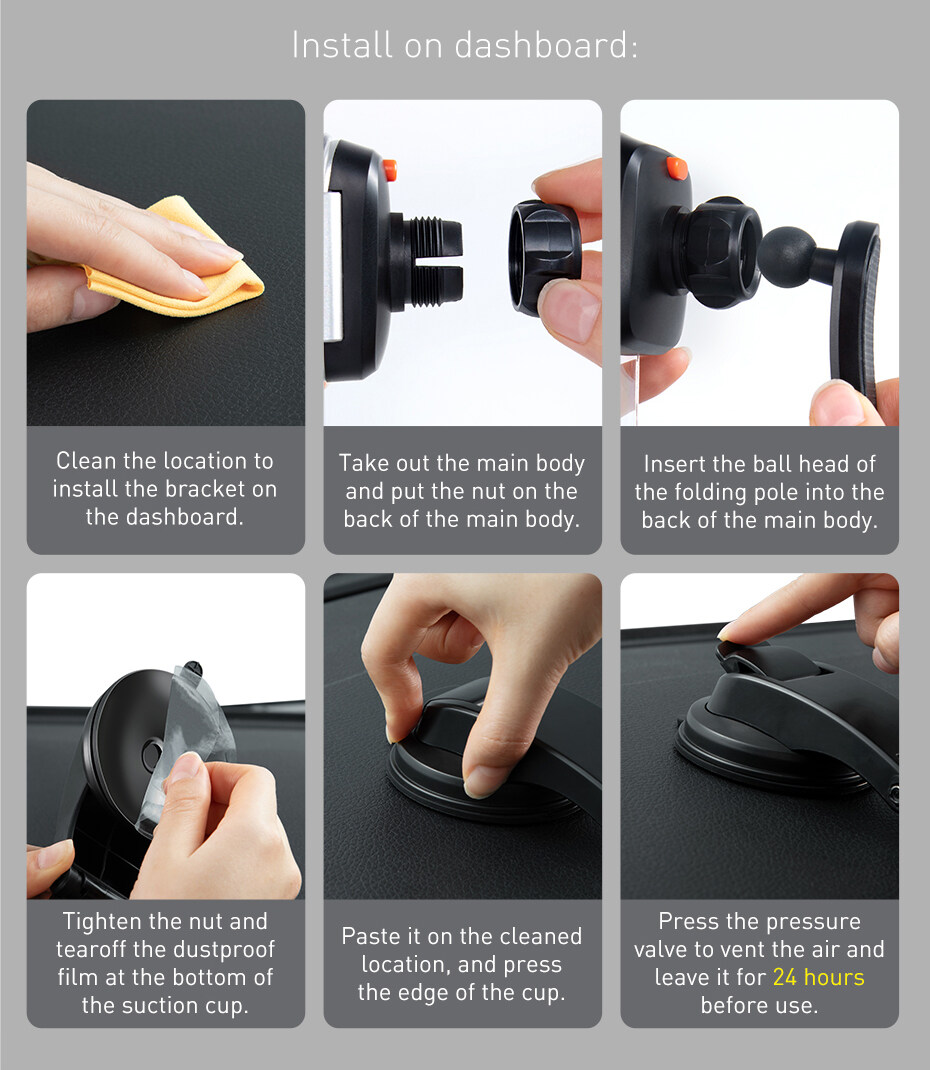 Install on dashboard:

Clean the location to install the bracket on the dashboard.

Take out the main body and put the nut on the back of the main body.

Insert the ball head of the folding pole into the back of the main body.

Tighten the nut and tearoff the dustproof film at the bottom of the suction cup.

Paste it on the cleaned location, and press the edge of the cup.

Press the pressure valve to vent the air and leave it for 24 hours before use.