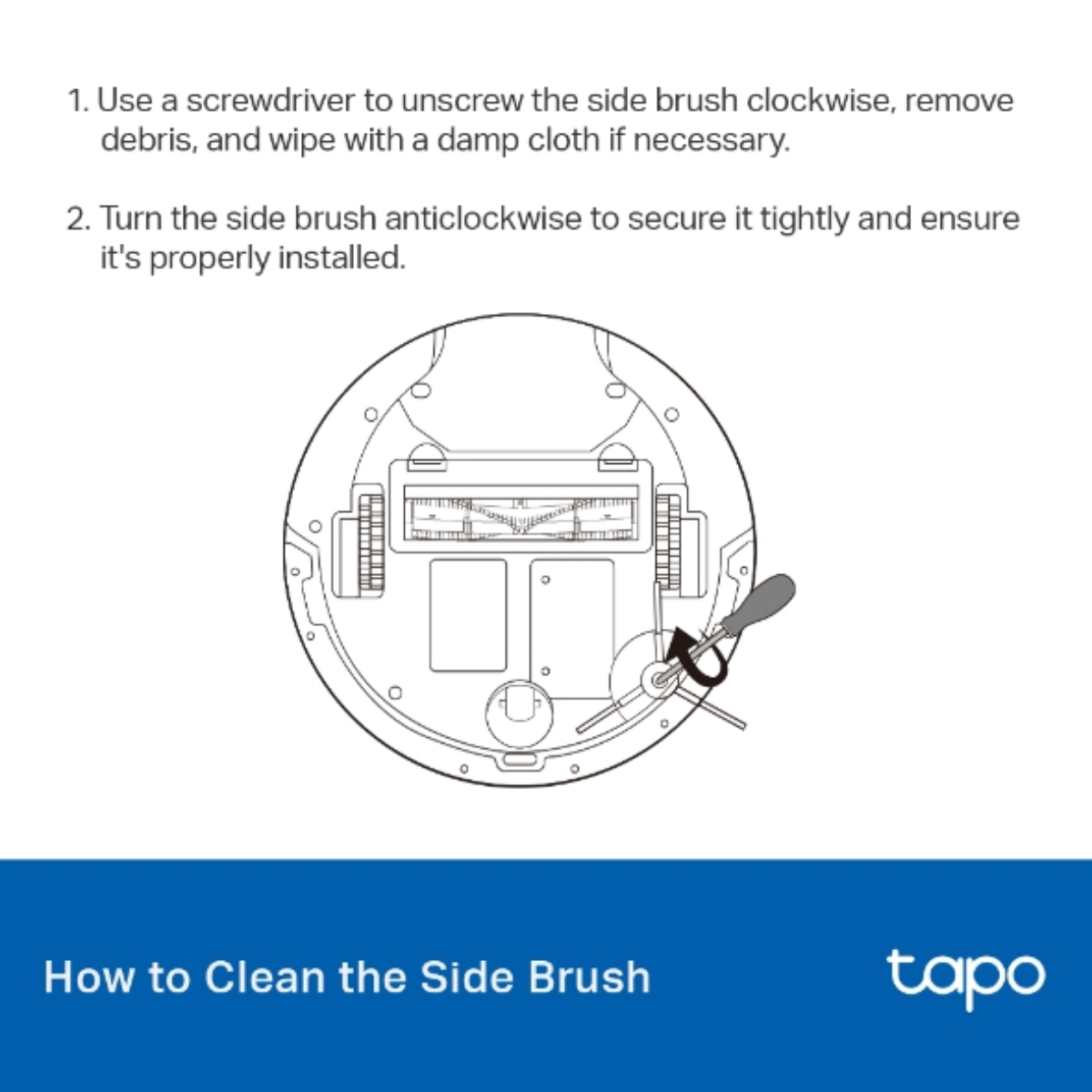 1. Use a screwdriver to unscrew the side brush clockwise, remove debris, and wipe with a damp cloth if necessary.

2. Turn the side brush anticlockwise to secure it tightly and ensure it's properly installed.

How to Clean the Side Brush

tapo