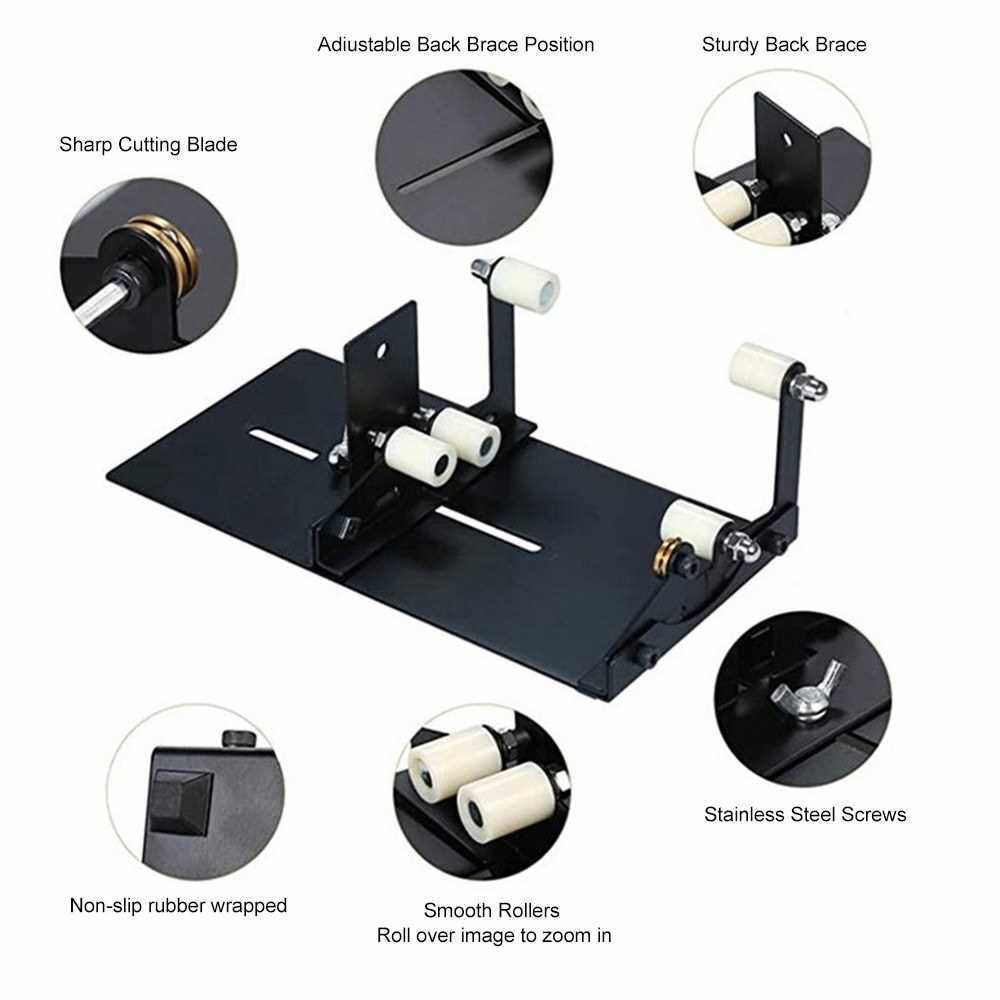 Adiustable Back Brace Position

Sturdy Back Brace

Sharp Cutting Blade

Stainless Steel Screws

Non-slip rubber wrapped

Smooth Rollers
Roll over image to zoom in