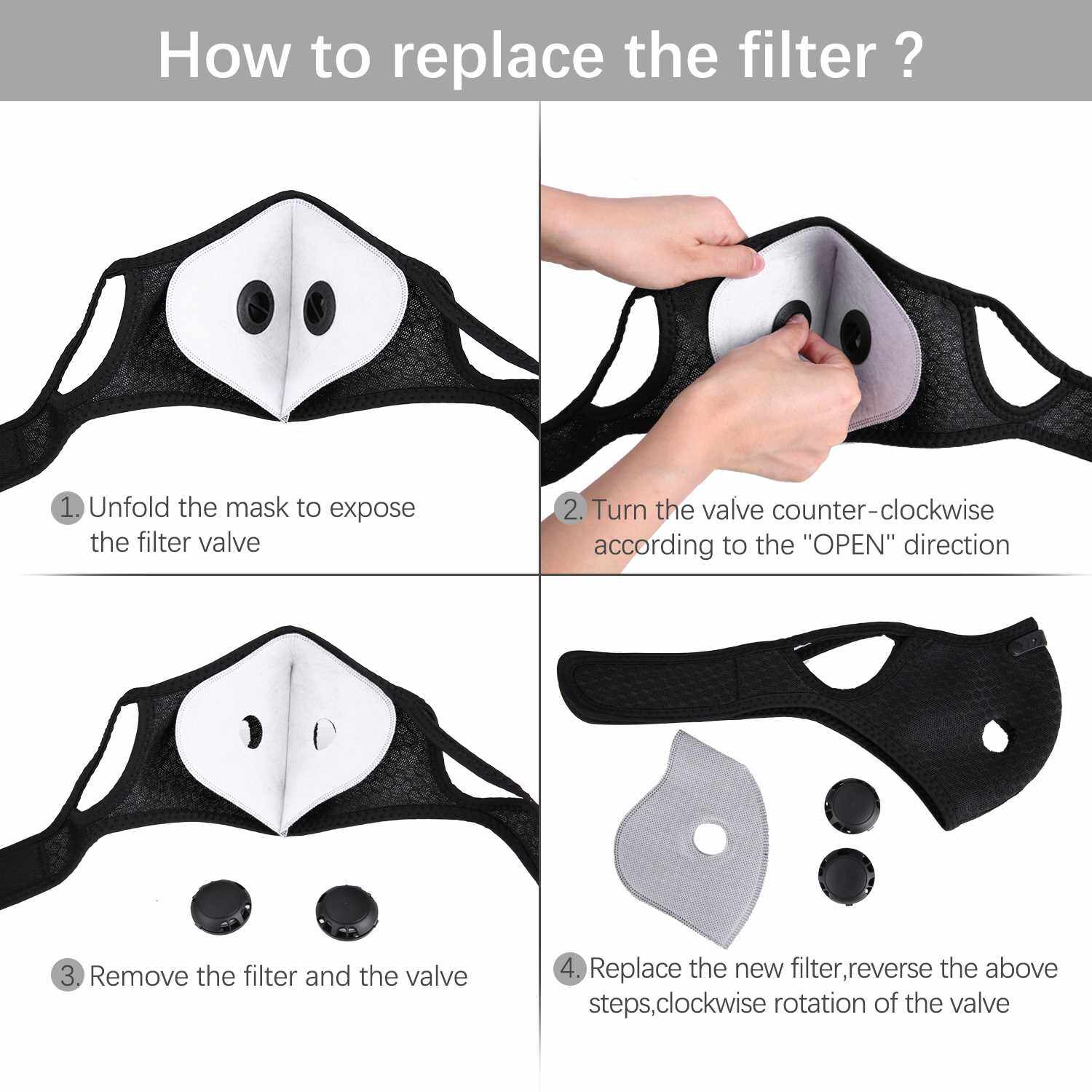 How to replace the filter ?

1. Unfold the mask to expose the filter valve

2. Turn the valve counter-clockwise according to the "OPEN" direction

3. Remove the filter and the valve

4. Replace the new filter,reverse the above steps,clockwise rotation of the valve