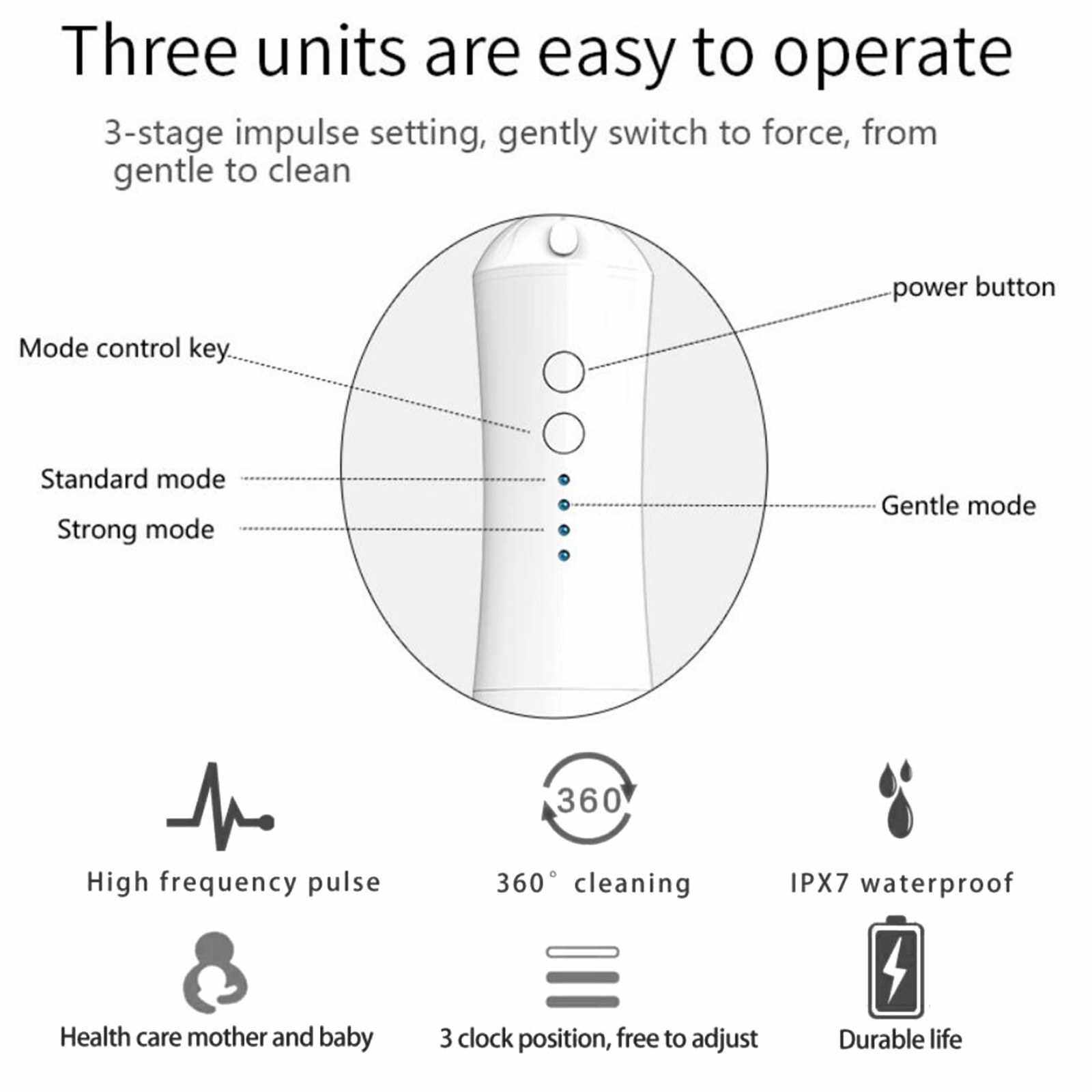 Three units are easy to operate

3-stage impulse setting, gently switch to force, from gentle to clean

power button

Mode control key

Standard mode

Gentle mode

Strong mode

360

High frequency pulse

360° cleaning

IPX7 waterproof

Health care mother and baby

3 clock position, free to adjust

Durable life