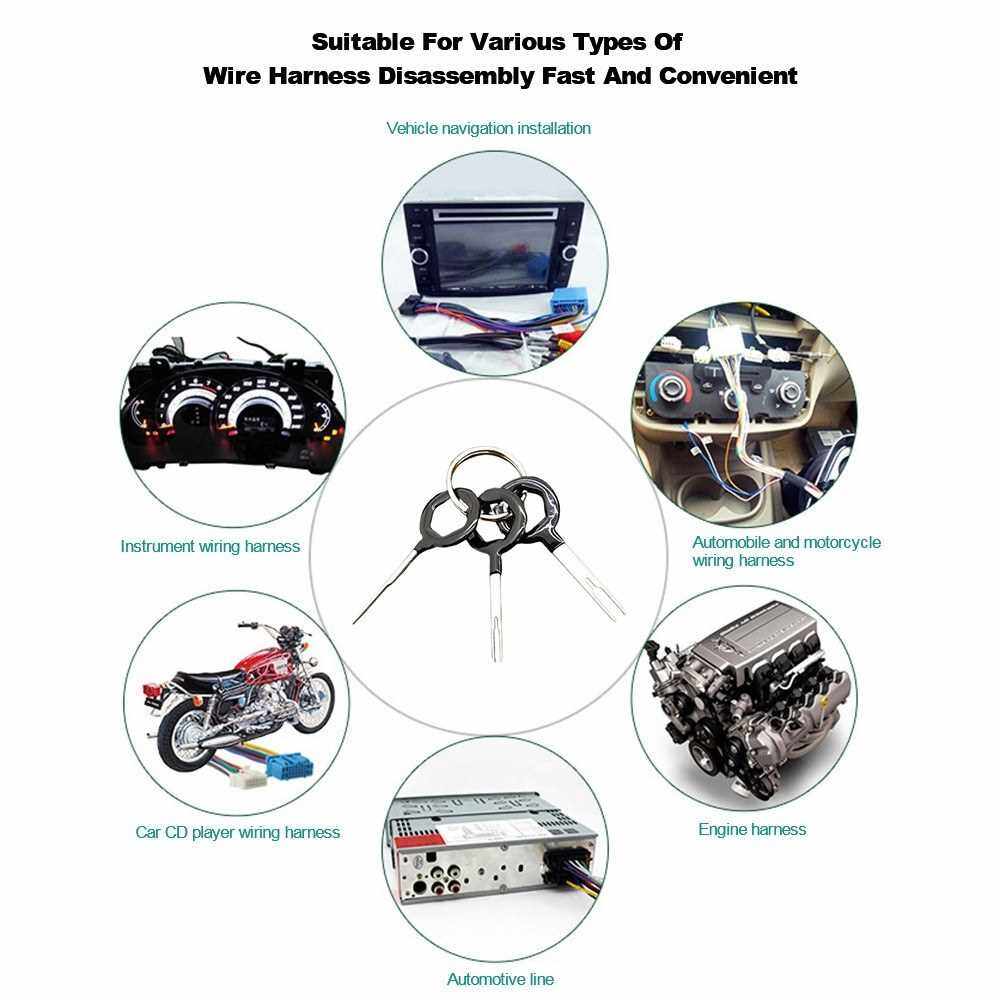 Suitable For Various Types Of
Wire Harness Disassembly Fast And Convenient

Vehicle navigation installation

Instrument wiring harness

Automobile and motorcycle wiring harness

Car CD player wiring harness

Engine harness

Automotive line