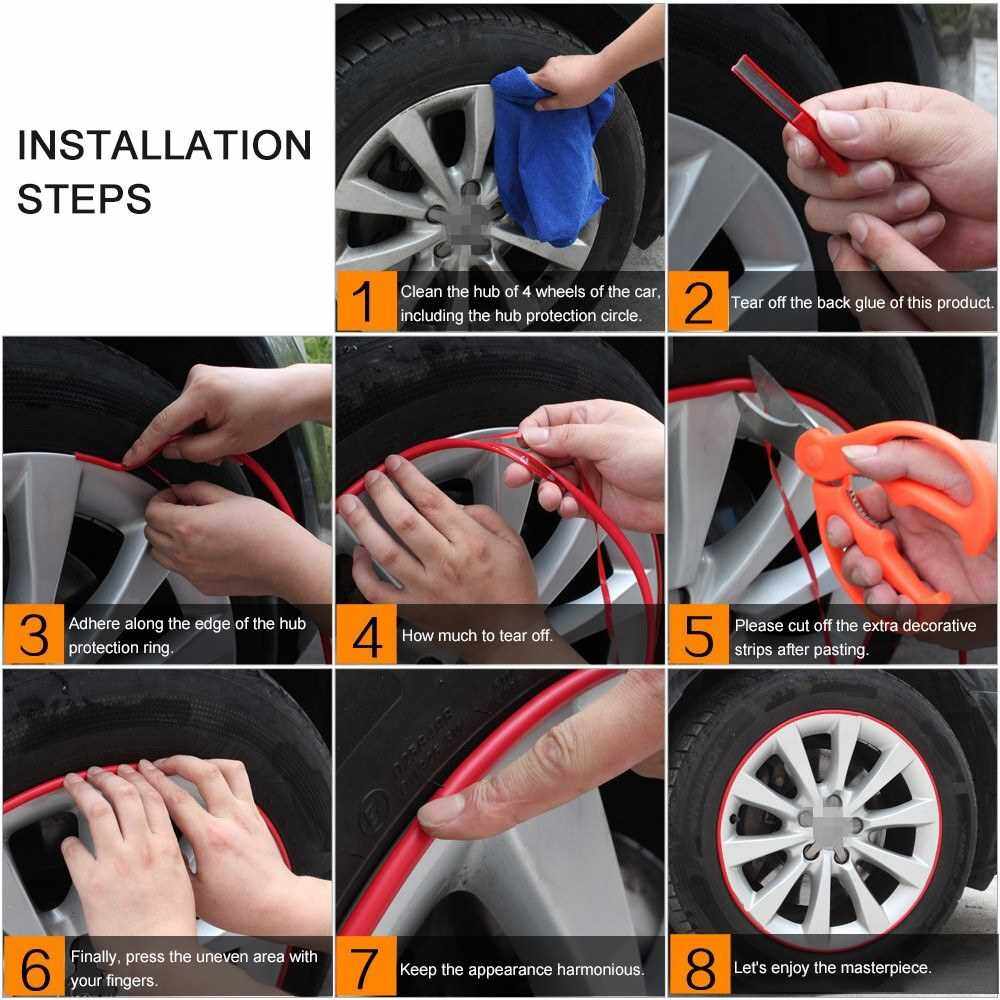 INSTALLATION STEPS

1 Clean the hub of 4 wheels of the car, including the hub protection circle.

2 Tear off the back glue of this product.

3 Adhere along the edge of the hub protection ring.

4 How much to tear off.

5 Please cut off the extra decorative strips after pasting.

6 Finally, press the uneven area with your fingers.

7 Keep the appearance harmonious.

8 Let's enjoy the masterpiece.