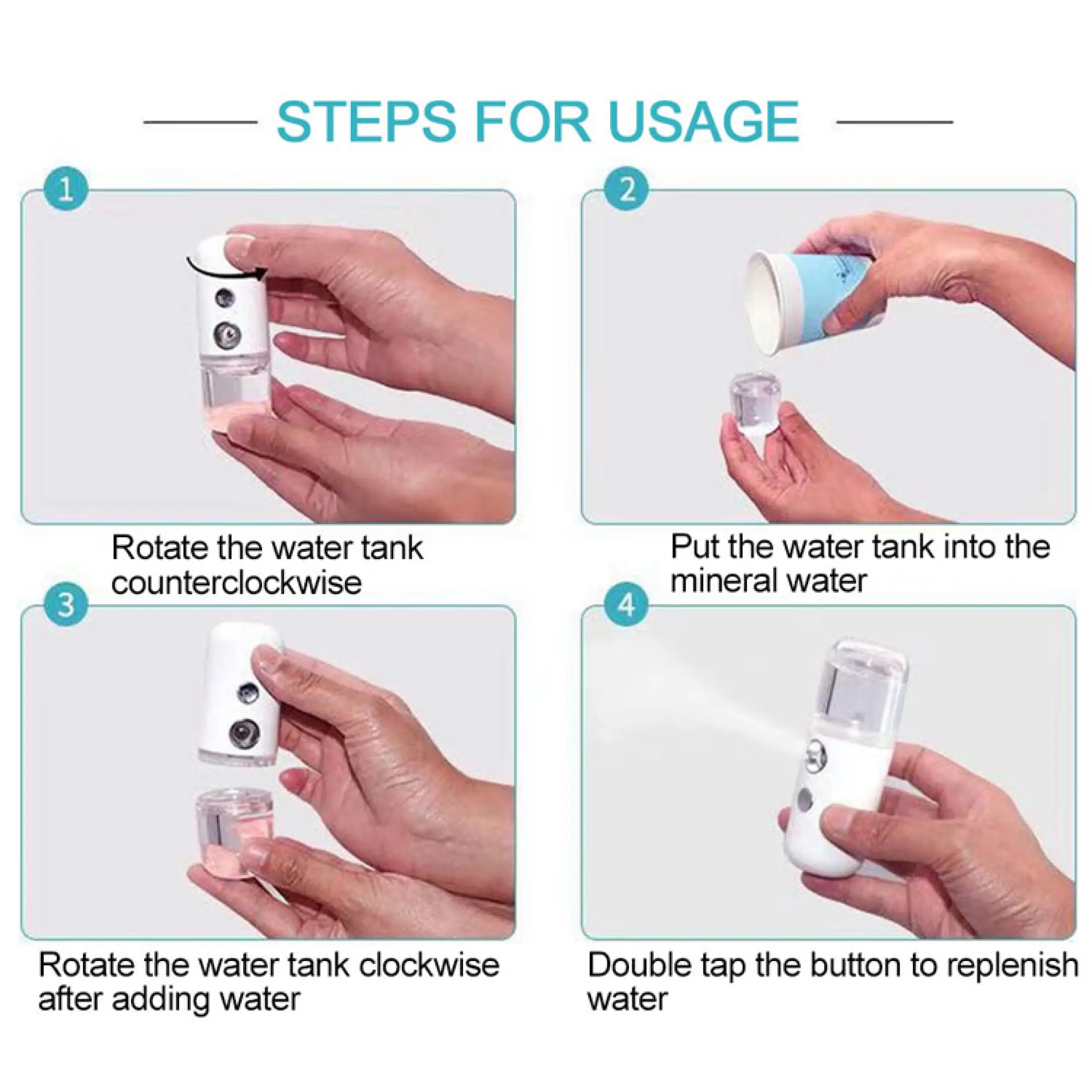 STEPS FOR USAGE

1

Rotate the water tank counterclockwise

2

Put the water tank into the mineral water

3

Rotate the water tank clockwise after adding water

4

Double tap the button to replenish water