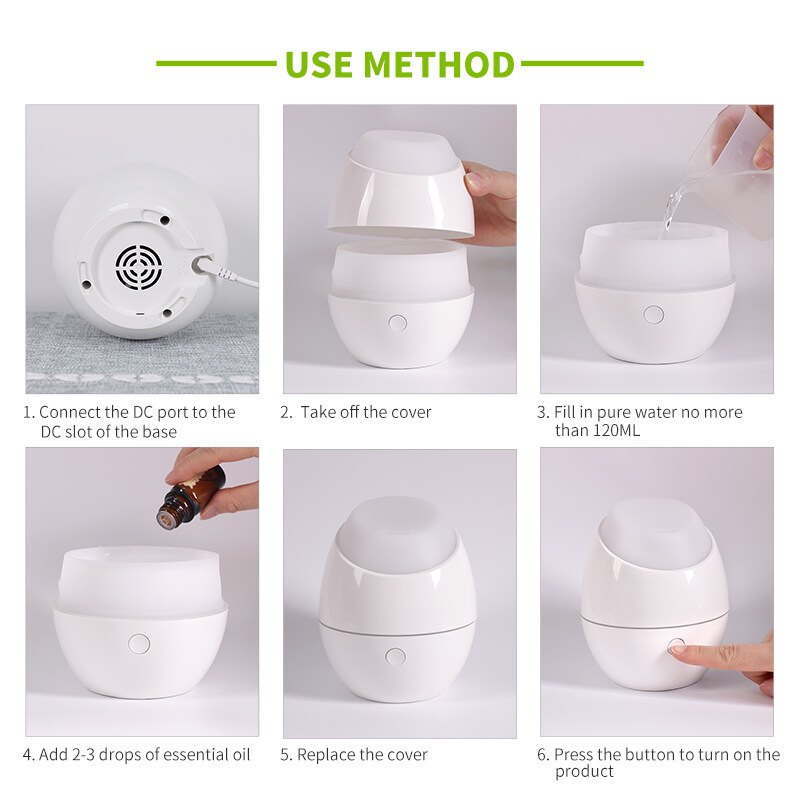 USE METHOD

1. Connect the DC port to the DC slot of the base

2. Take off the cover

3. Fill in pure water no more than 120ML

4. Add 2-3 drops of essential oil

5. Replace the cover

6. Press the button to turn on the product