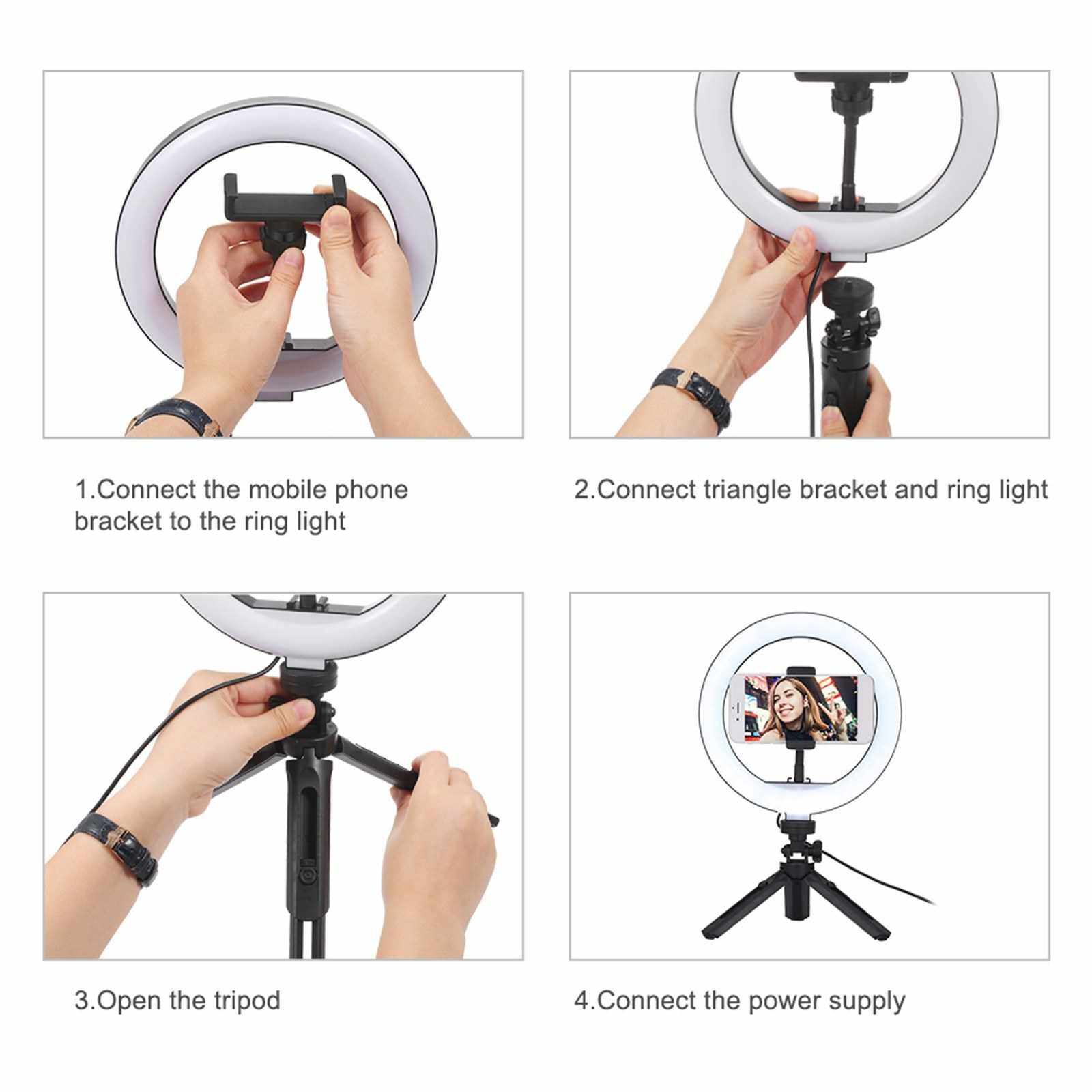 1.Connect the mobile phone bracket to the ring light

2.Connect triangle bracket and ring light

3.Open the tripod

4.Connect the power supply