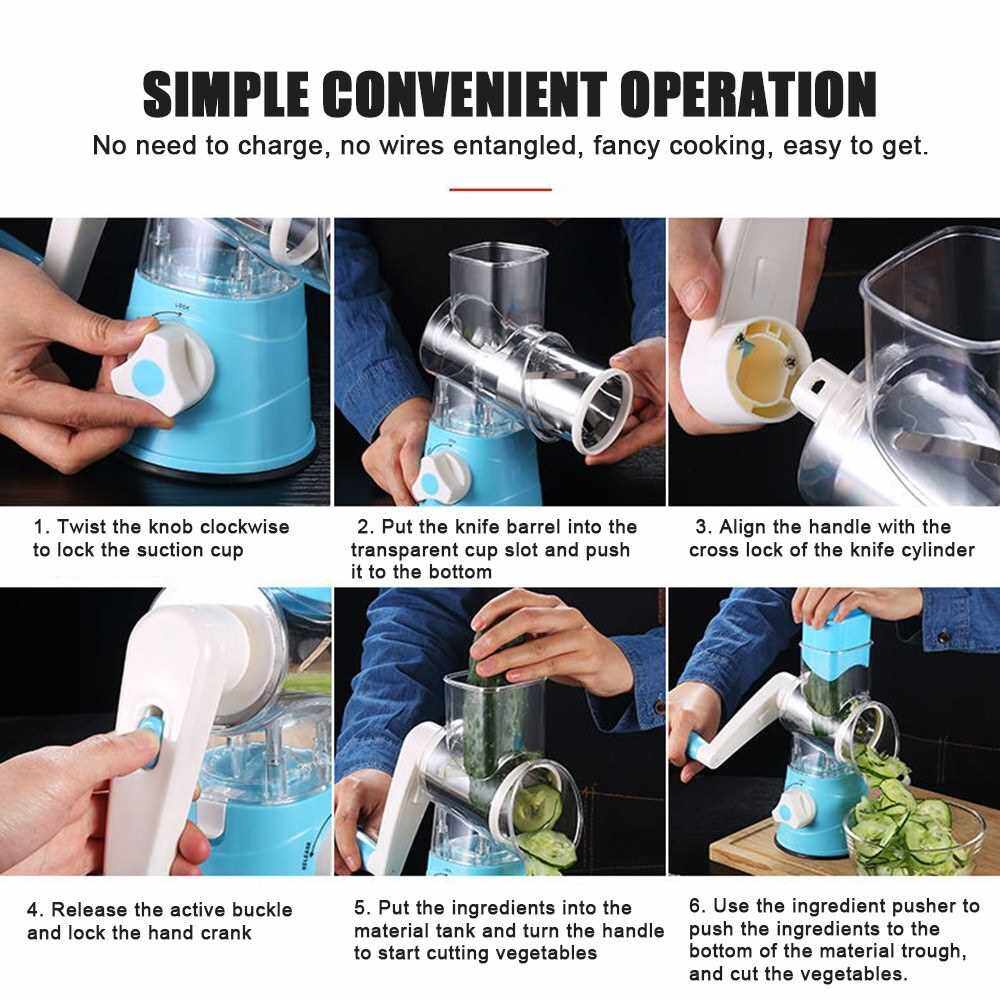 SIMPLE CONVENIENT OPERATION

No need to charge, no wires entangled, fancy cooking, easy to get.

LOCK

1. Twist the knob clockwise to lock the suction cup

2. Put the knife barrel into the transparent cup slot and push it to the bottom

3. Align the handle with the cross lock of the knife cylinder

RELEASE

4. Release the active buckle and lock the hand crank

5. Put the ingredients into the material tank and turn the handle to start cutting vegetables

6. Use the ingredient pusher to push the ingredients to the bottom of the material trough, and cut the vegetables.