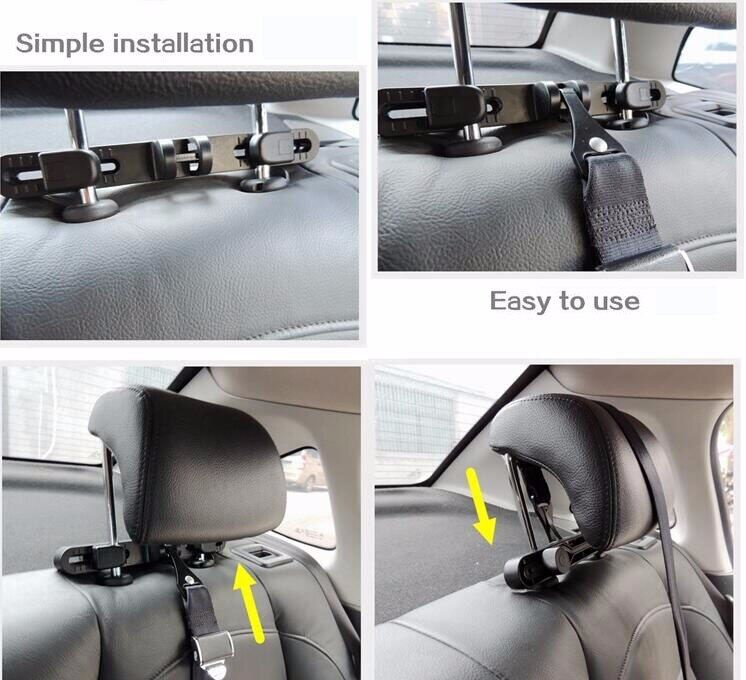 Simple installation

Easy to use