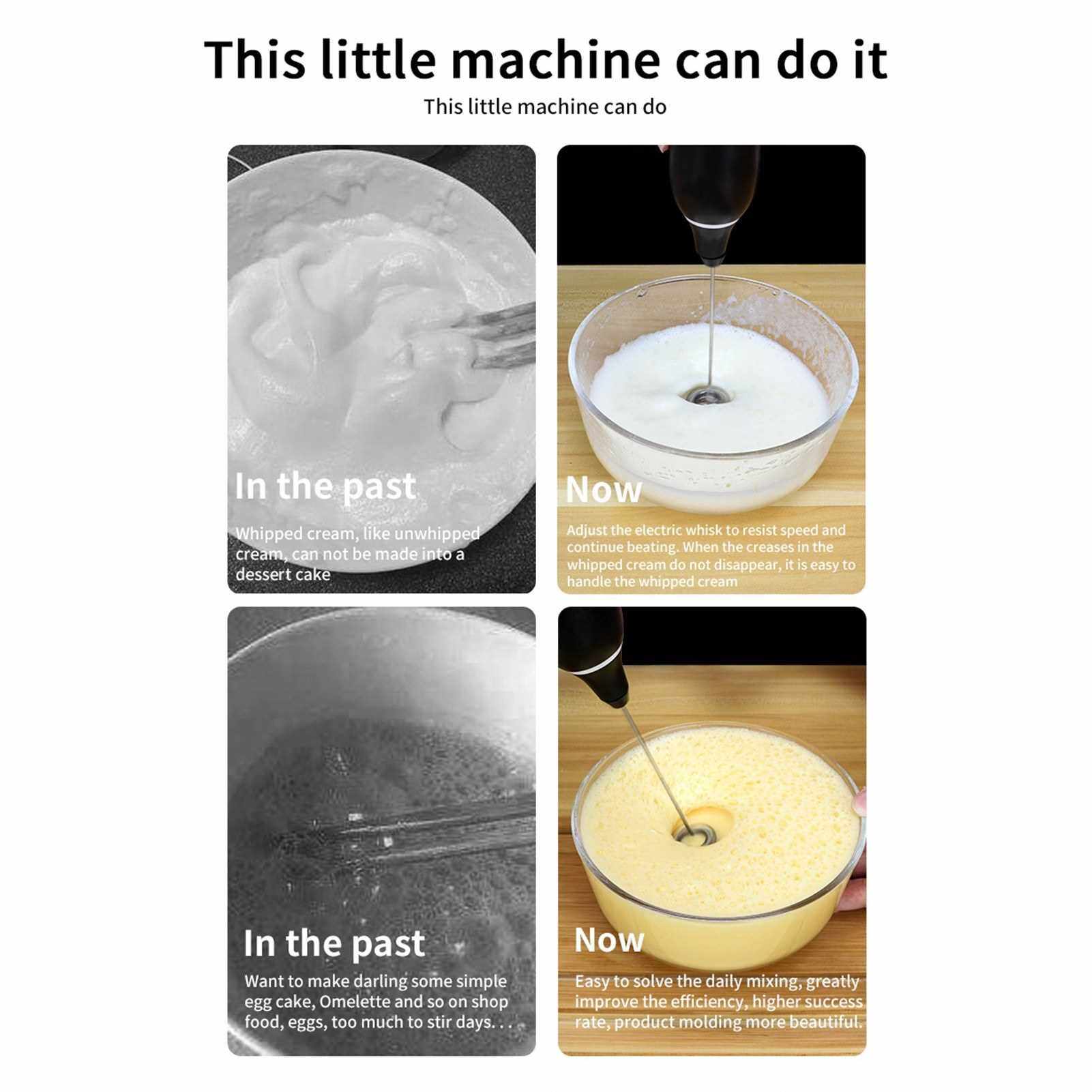 This little machine can do it

This little machine can do

In the past

Whipped cream, like unwhipped cream, can not be made into a dessert cake

Now

Adjust the electric whisk to resist speed and continue beating. When the creases in the whipped cream do not disappear, it is easy to handle the whipped cream

In the past

Want to make darling some simple egg cake, Omelette and so on shop food, eggs, too much to stir days. . .

Now

Easy to solve the daily mixing, greatly improve the efficiency, higher success rate, product molding more beautiful.