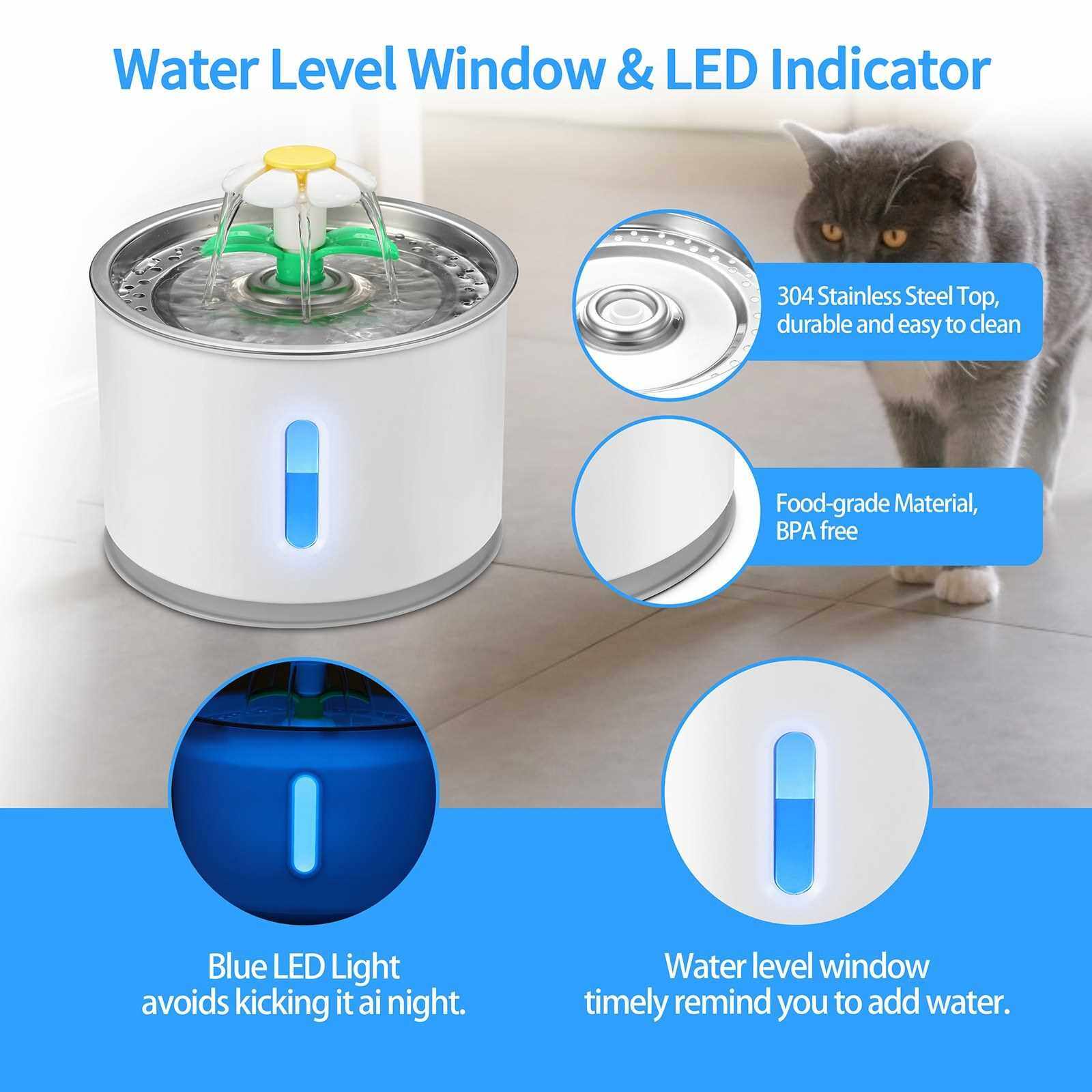 Water Level Window & LED Indicator

304 Stainless Steel Top, durable and easy to clean

Food-grade Material, BPA free

Blue LED Light
avoids kicking it ai night.

Water level window
timely remind you to add water.