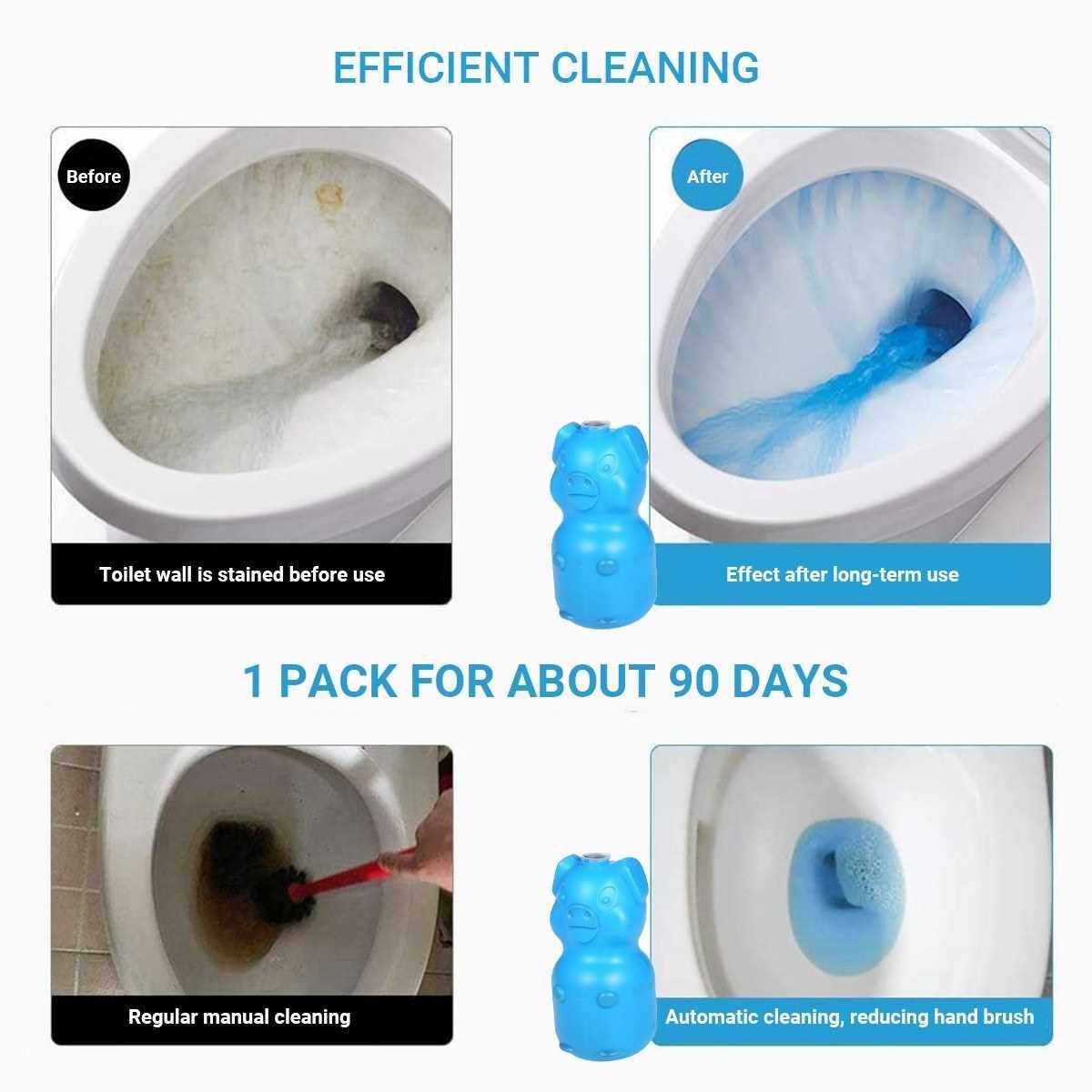 EFFICIENT CLEANING

Before

Toilet wall is stained before use

After

Effect after long-term use

1 PACK FOR ABOUT 90 DAYS

Regular manual cleaning

Automatic cleaning, reducing hand brush