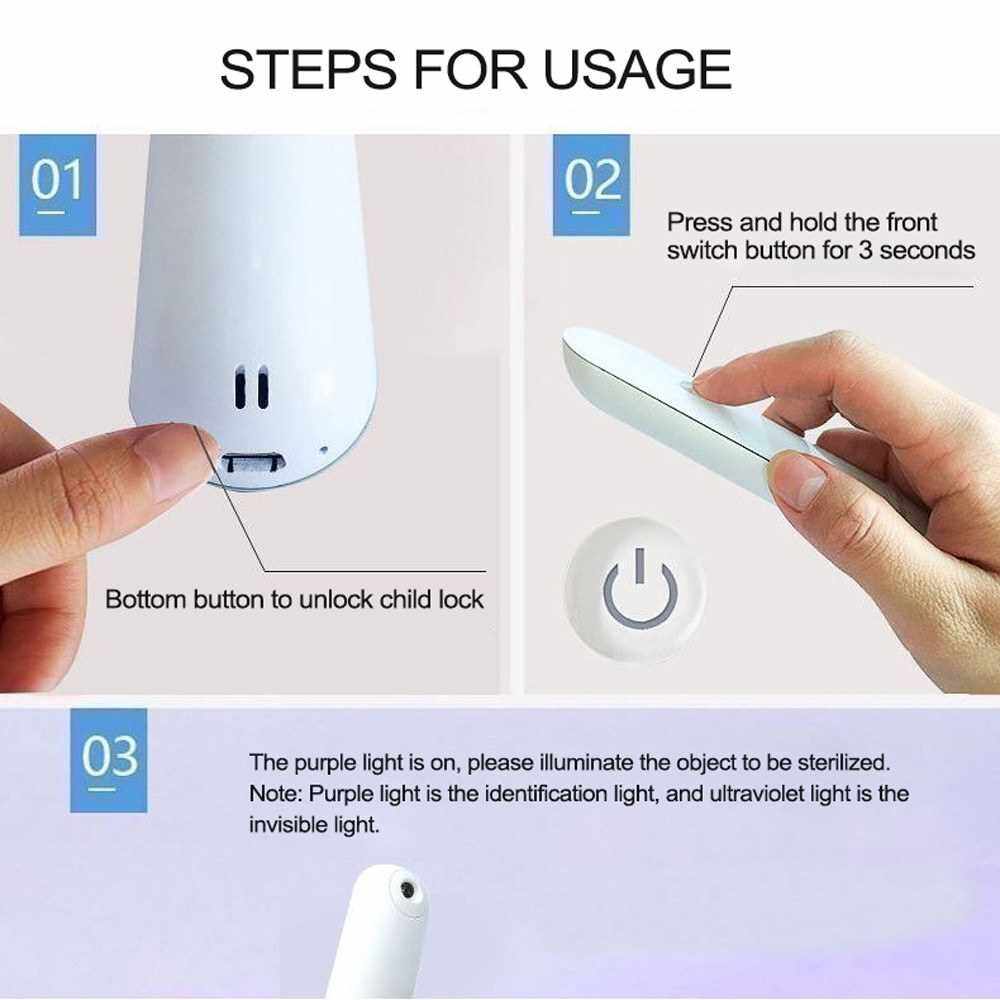 STEPS FOR USAGE

01

Bottom button to unlock child lock

02

Press and hold the front switch button for 3 seconds

03

The purple light is on, please illuminate the object to be sterilized.
Note: Purple light is the identification light, and ultraviolet light is the invisible light.