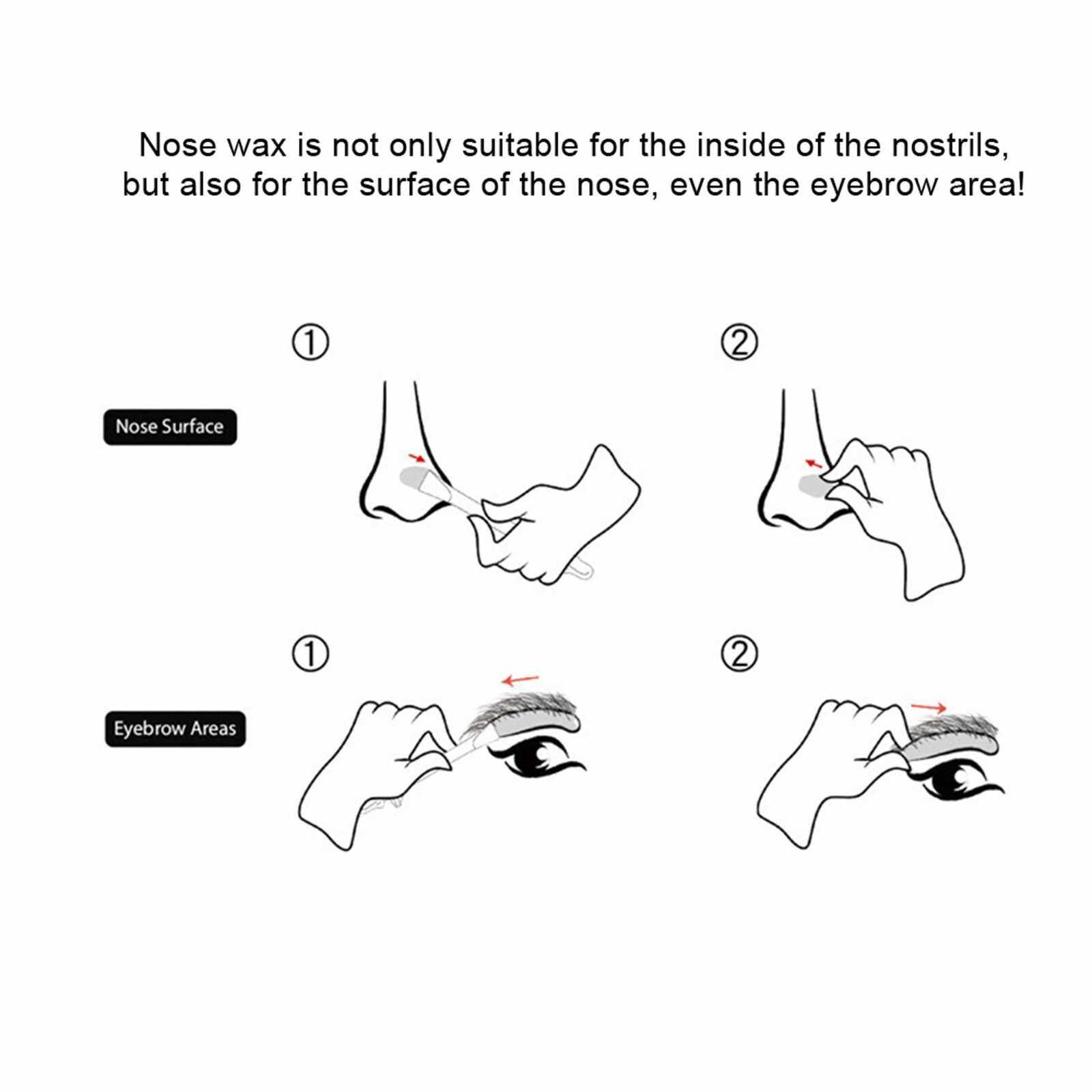 Nose wax is not only suitable for the inside of the nostrils, but also for the surface of the nose, even the eyebrow area!

Nose Surface

①

②

Eyebrow Areas

①

②