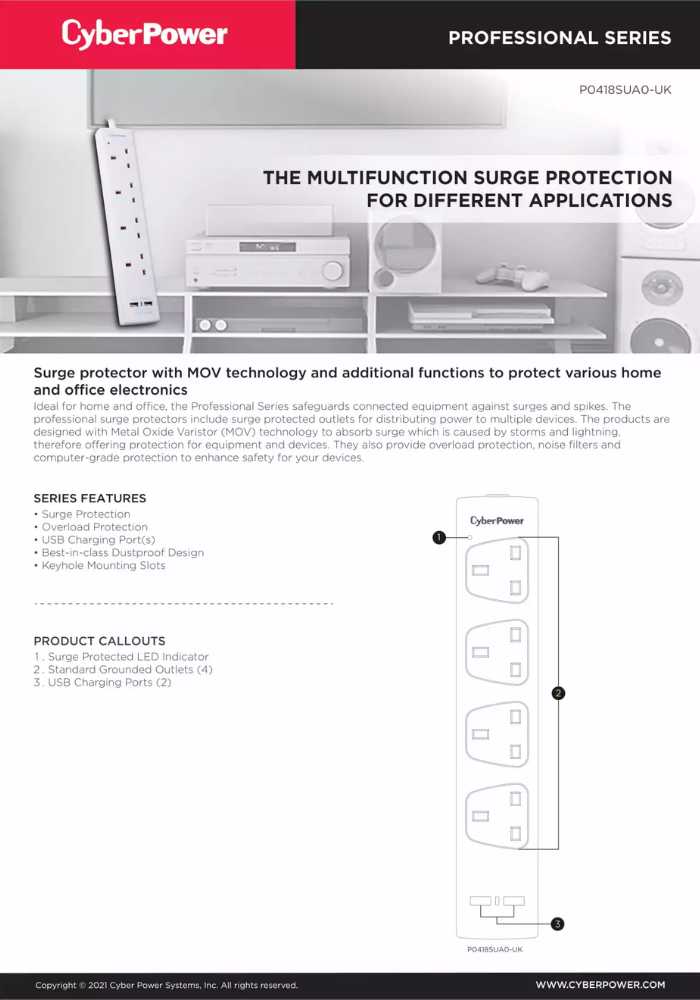 CyberPower

PROFESSIONAL SERIES

P0418SUA0-UK

THE MULTIFUNCTION SURGE PROTECTION FOR DIFFERENT APPLICATIONS

Surge protector with MOV technology and additional functions to protect various home and office electronics

Ideal for home and office, the Professional Series safeguards connected equipment against surges and spikes. The professional surge protectors include surge protected outlets for distributing power to multiple devices. The products are designed with Metal Oxide Varistor (MOV) technology to absorb surge which is caused by storms and lightning, therefore offering protection for equipment and devices. They also provide overload protection, noise filters and computer-grade protection to enhance safety for your devices.

SERIES FEATURES
• Surge Protection
• Overload Protection
• USB Charging Port(s)
• Best-in-class Dustproof Design
• Keyhole Mounting Slots

PRODUCT CALLOUTS
1 . Surge Protected LED Indicator
2 . Standard Grounded Outlets (4)
3 . USB Charging Ports (2)

CyberPower

1

2

3

P0418SUA0-UK

Copyright © 2021 Cyber Power Systems, Inc. All rights reserved.

WWW.CYBERPOWER.COM