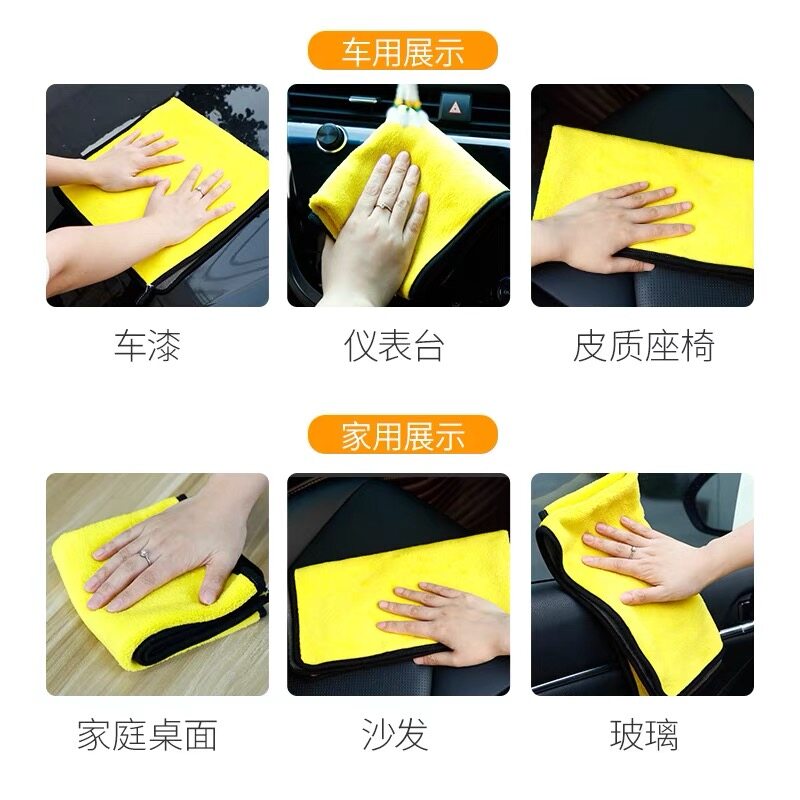 车用展示

车漆

仪表台

皮质座椅

家用展示

家庭桌面

沙发

玻璃