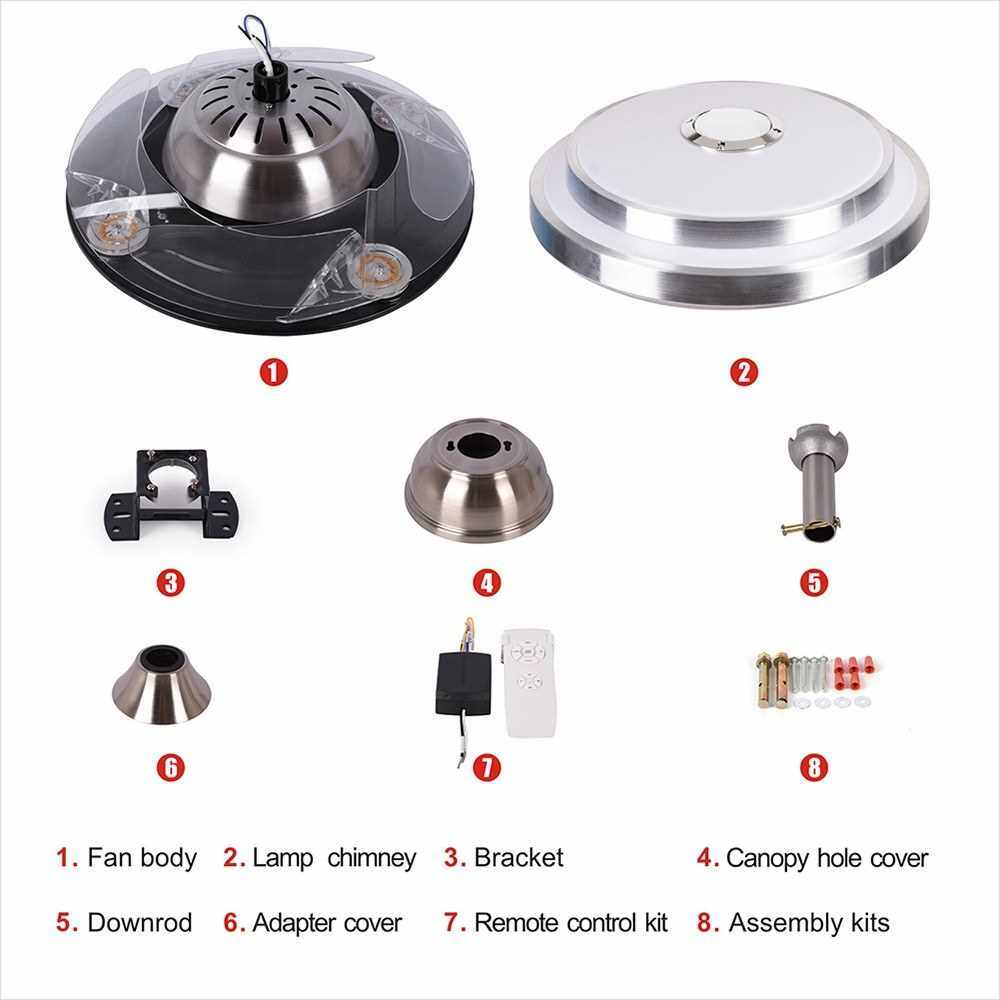 1

2

3

4

5

6

7

8

1. Fan body 2. Lamp chimney 3. Bracket 4. Canopy hole cover

5. Downrod 6. Adapter cover 7. Remote control kit 8. Assembly kits