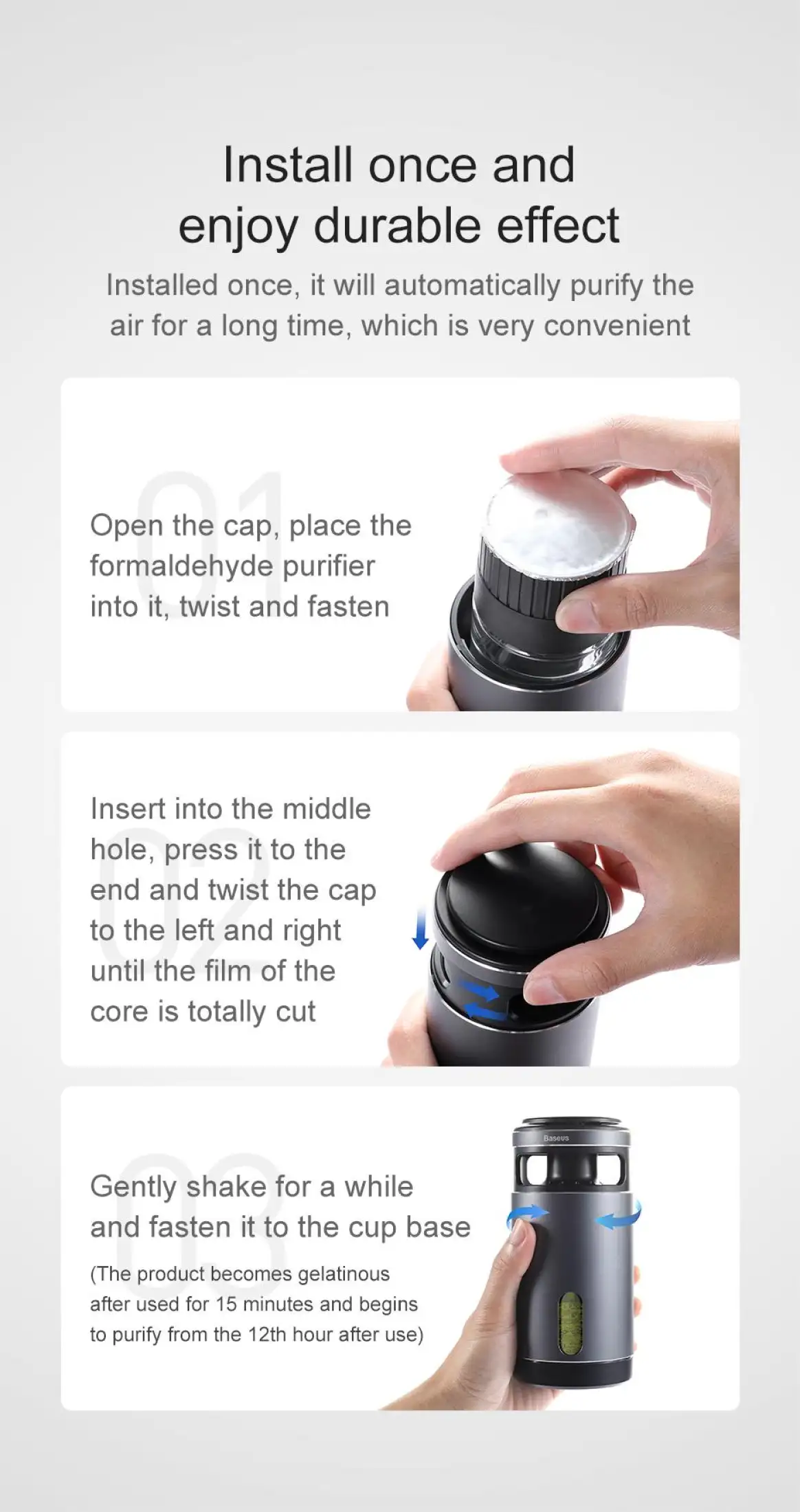 Install once and enjoy durable effect

Installed once, it will automatically purify the air for a long time, which is very convenient

01

Open the cap, place the formaldehyde purifier into it, twist and fasten

02

Insert into the middle hole, press it to the end and twist the cap to the left and right until the film of the core is totally cut

03

Gently shake for a while and fasten it to the cup base

(The product becomes gelatinous after used for 15 minutes and begins to purify from the 12th hour after use)

Baseus