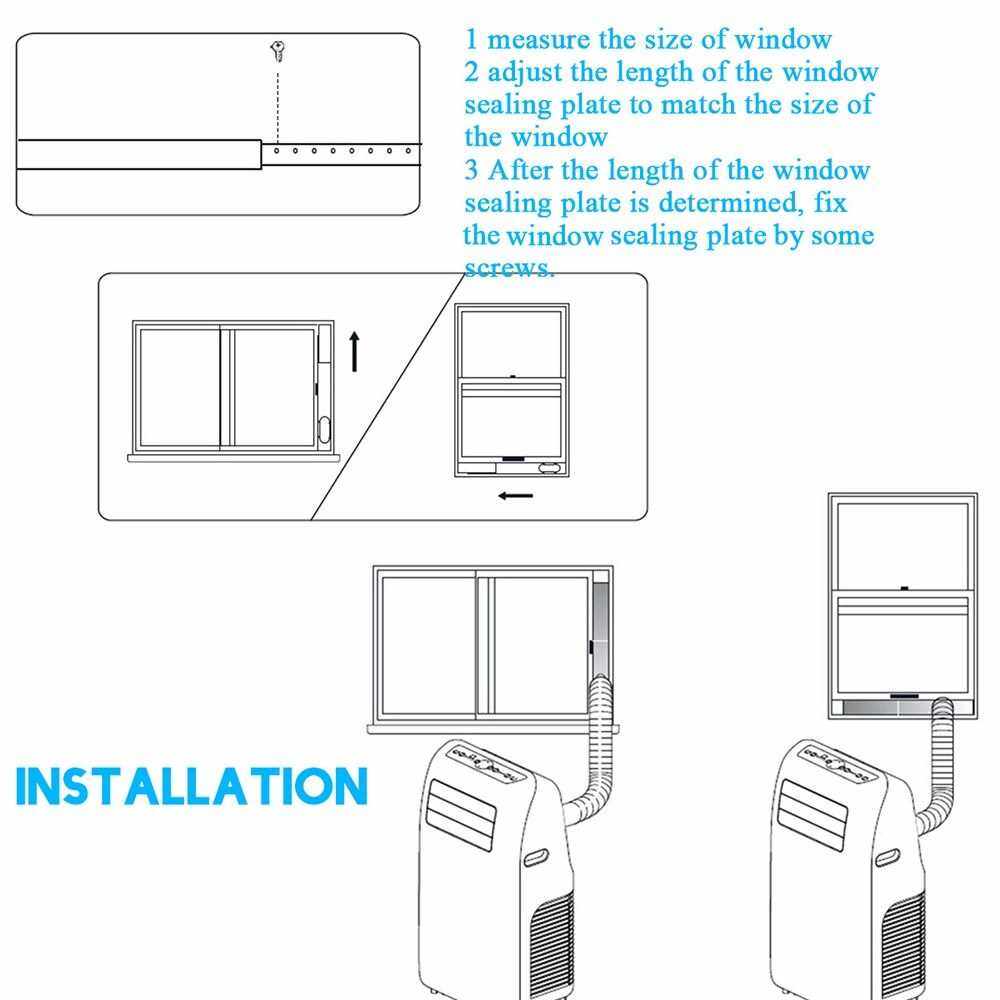 1 measure the size of window
2 adjust the length of the window sealing plate to match the size of the window
3 After the length of the window sealing plate is determined, fix the window sealing plate by some screws.

INSTALLATION